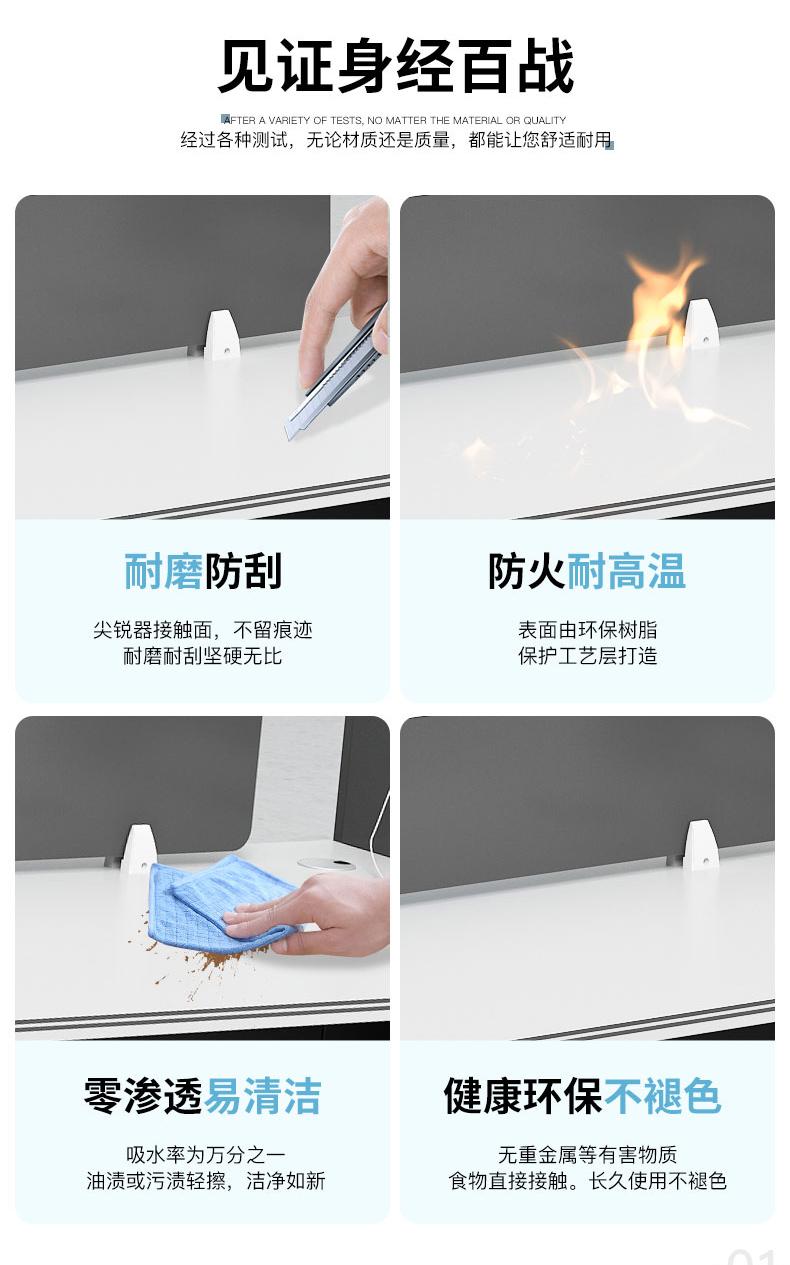 见证身经百战

AFTER A VARIETY OF TESTS, NO MATTER THE MATERIAL OR QUALITY
经过各种测试，无论材质还是质量，都能让您舒适耐用

耐磨防刮

尖锐器接触面，不留痕迹
耐磨耐刮坚硬无比

防火耐高温

表面由环保树脂
保护工艺层打造

零渗透易清洁

吸水率为万分之一
油渍或污渍轻擦，洁净如新

健康环保不褪色

无重金属等有害物质
食物直接接触。长久使用不褪色

01