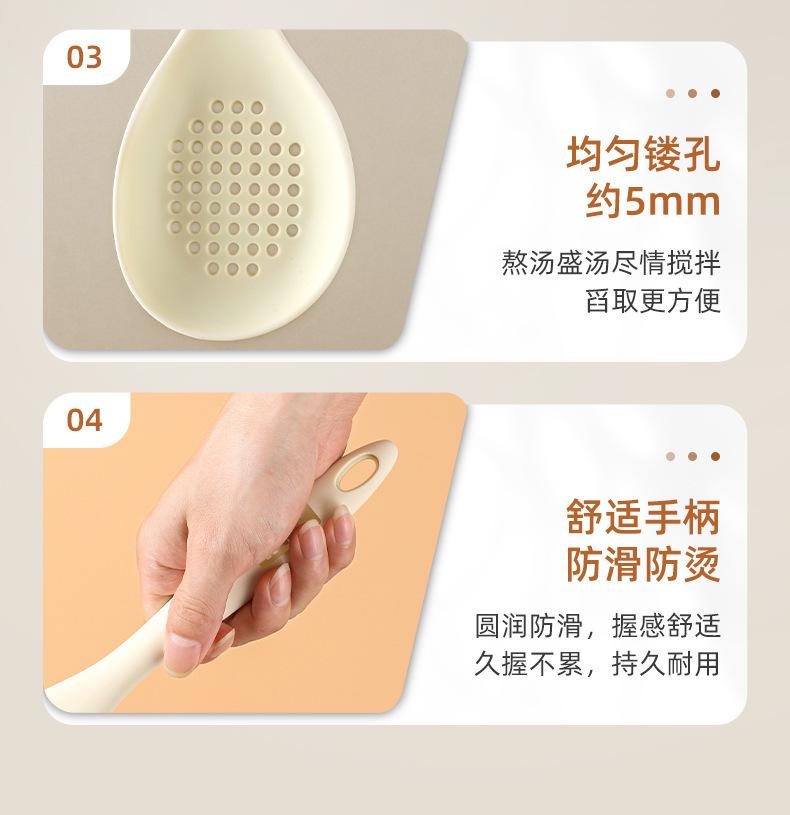 03

均匀镂孔
约5mm

熬汤盛汤尽情搅拌
舀取更方便

04

舒适手柄
防滑防烫

圆润防滑，握感舒适
久握不累，持久耐用