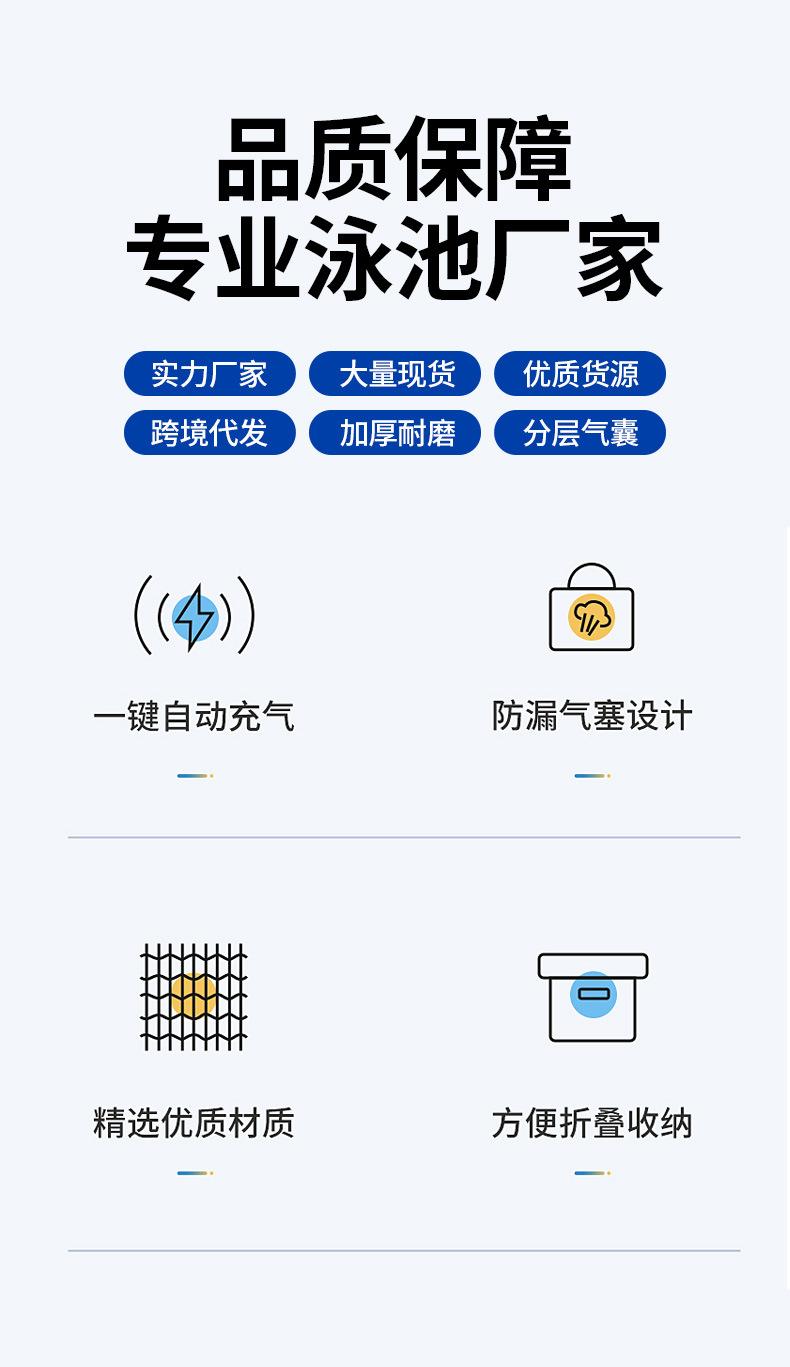 品质保障
专业泳池厂家

实力厂家 大量现货 优质货源
跨境代发 加厚耐磨 分层气囊

一键自动充气

防漏气塞设计

精选优质材质

方便折叠收纳