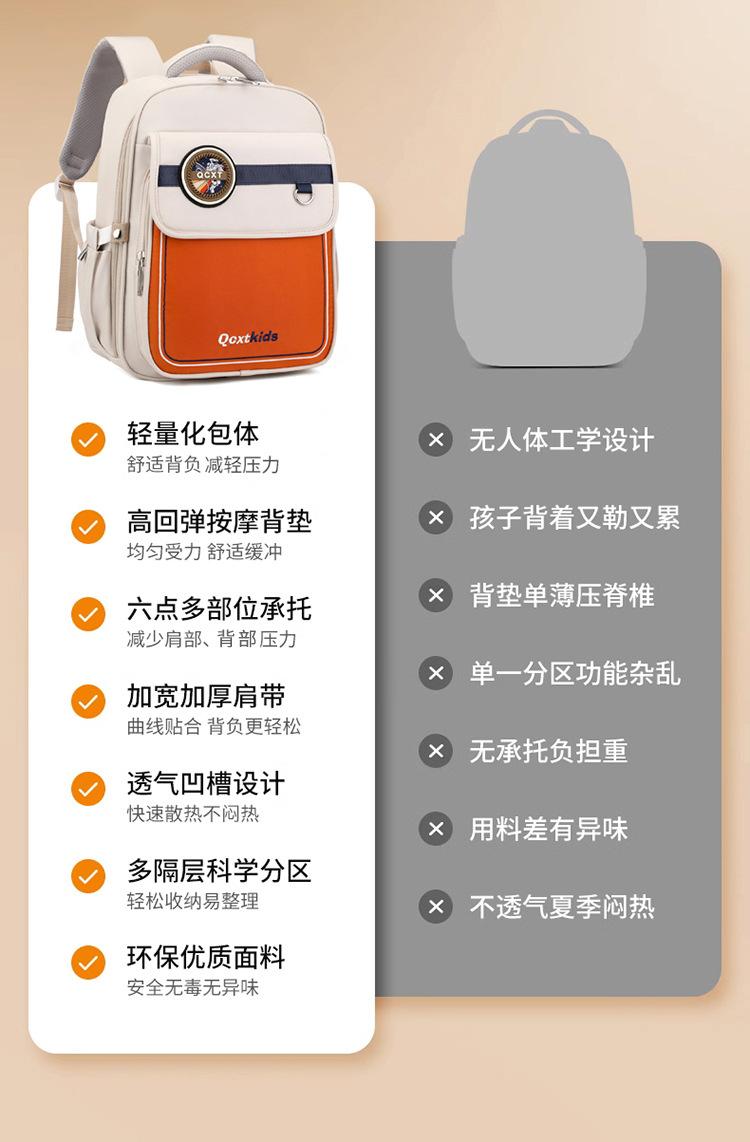 QCXT

Qcxtkids

轻量化包体
舒适背负 减轻压力

高回弹按摩背垫
均匀受力 舒适缓冲

六点多部位承托
减少肩部、背部压力

加宽加厚肩带
曲线贴合 背负更轻松

透气凹槽设计
快速散热不闷热

多隔层科学分区
轻松收纳易整理

环保优质面料
安全无毒无异味

无人体工学设计

孩子背着又勒又累

背垫单薄压脊椎

单一分区功能杂乱

无承托负担重

用料差有异味

不透气夏季闷热