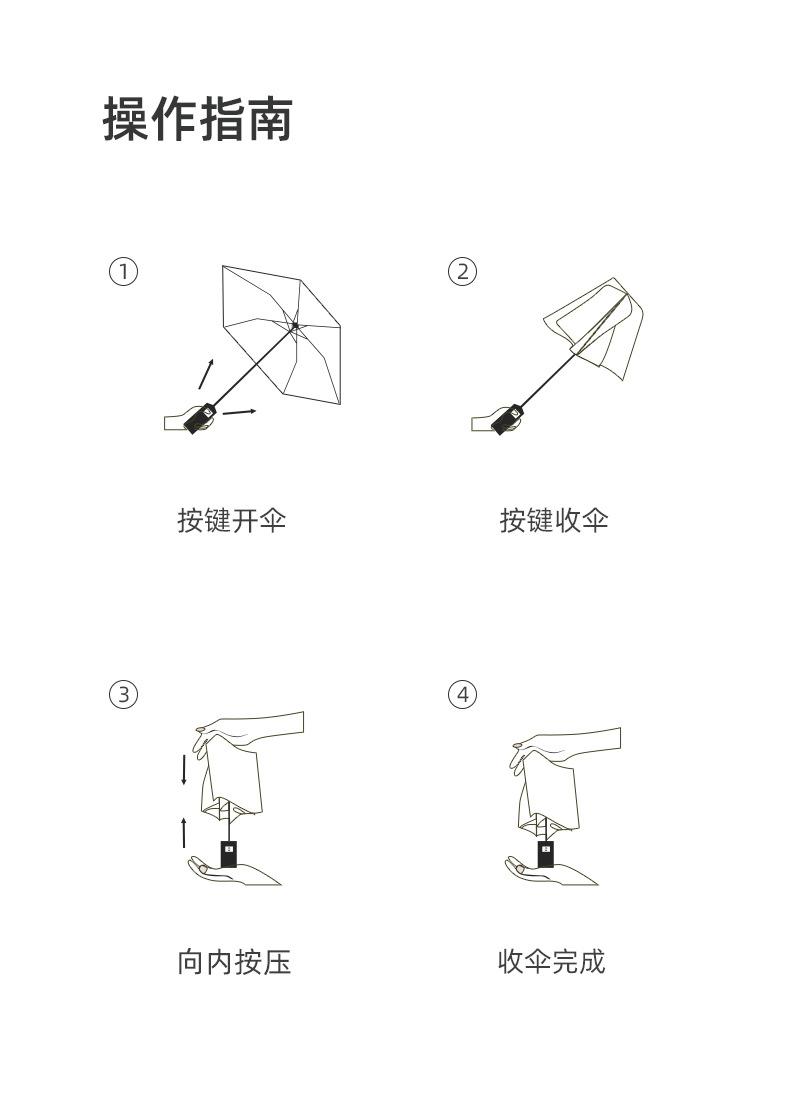 操作指南

①

按键开伞

②

按键收伞

③

向内按压

④

收伞完成