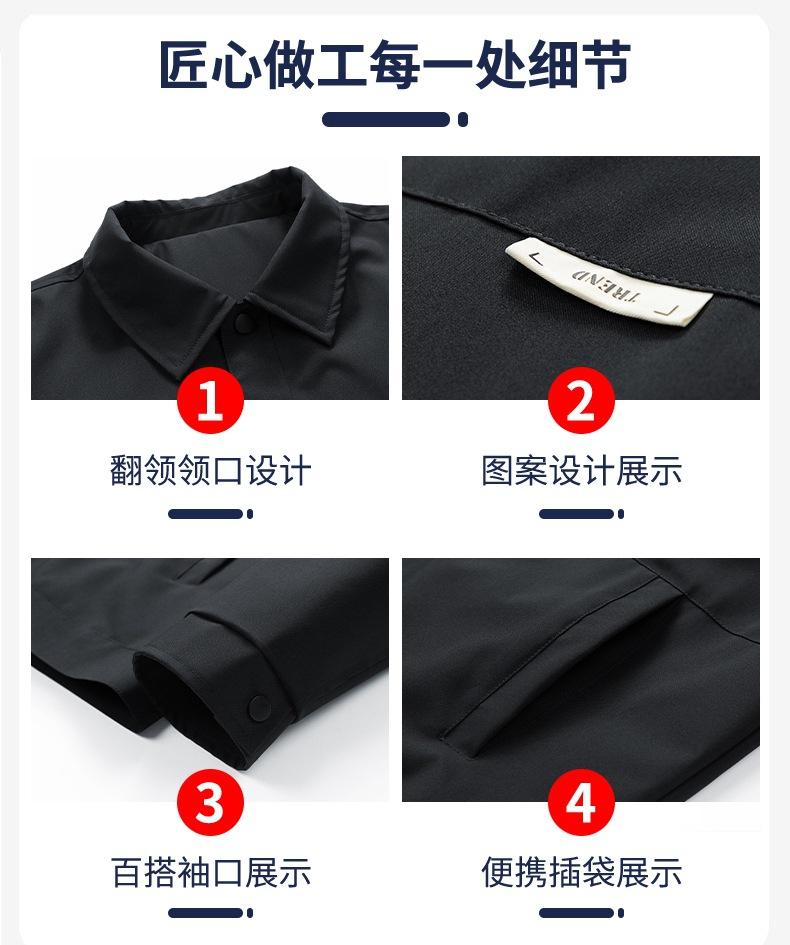 匠心做工每一处细节

TREND

1

翻领领口设计

2

图案设计展示

3

百搭袖口展示

4

便携插袋展示