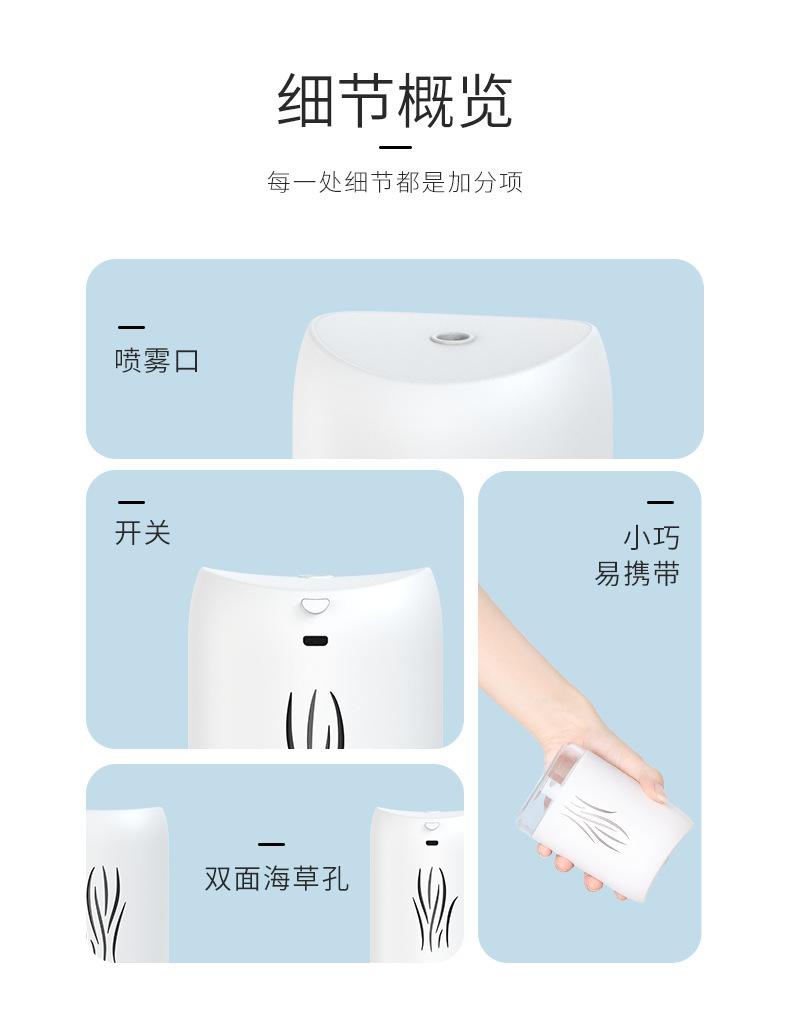 细节概览

每一处细节都是加分项

喷雾口

开关

小巧
易携带

双面海草孔