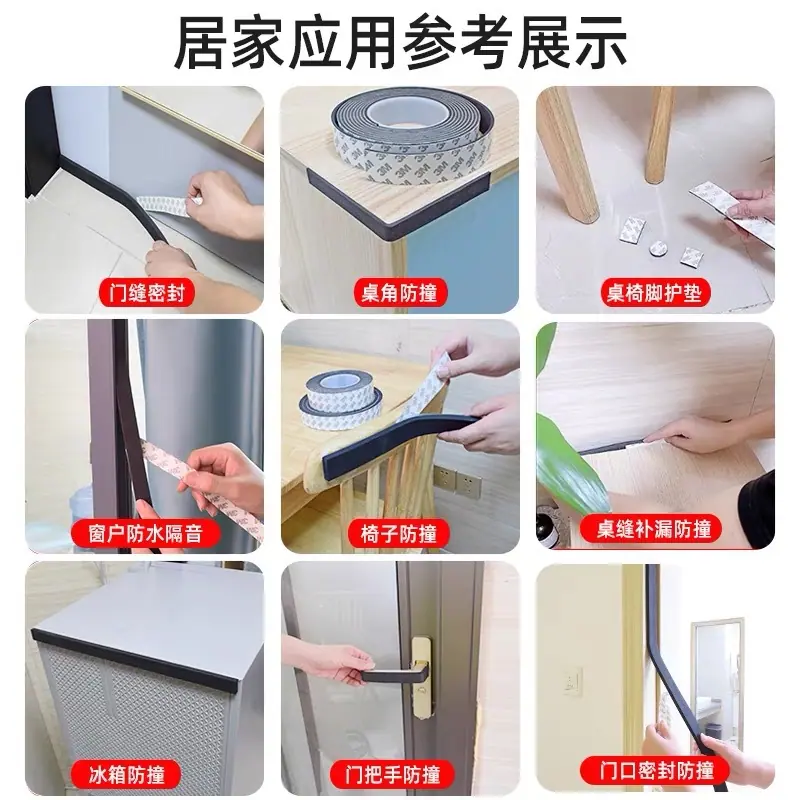 居家应用参考展示

门缝密封

3M

桌角防撞

桌椅脚护垫

窗户防水隔音

椅子防撞

桌缝补漏防撞

冰箱防撞

门把手防撞

门口密封防撞