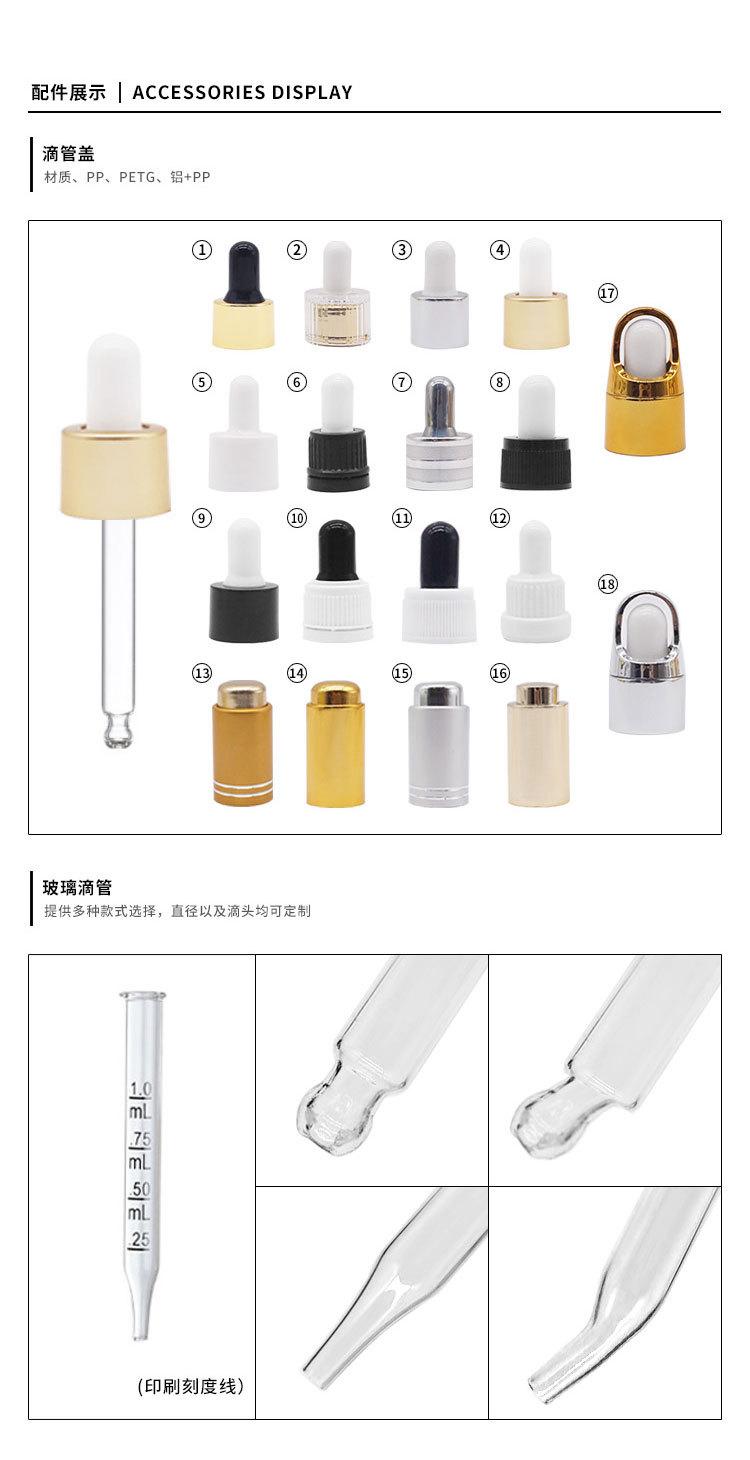 配件展示 | ACCESSORIES DISPLAY

滴管盖
材质、PP、PETG、铝+PP

① ② ③ ④ ⑰
⑤ ⑥ ⑦ ⑧
⑨ ⑩ ⑪ ⑫ ⑱
⑬ ⑭ ⑮ ⑯

玻璃滴管
提供多种款式选择，直径以及滴头均可定制

1.0 mL
.75 mL
.50 mL
.25

(印刷刻度线)