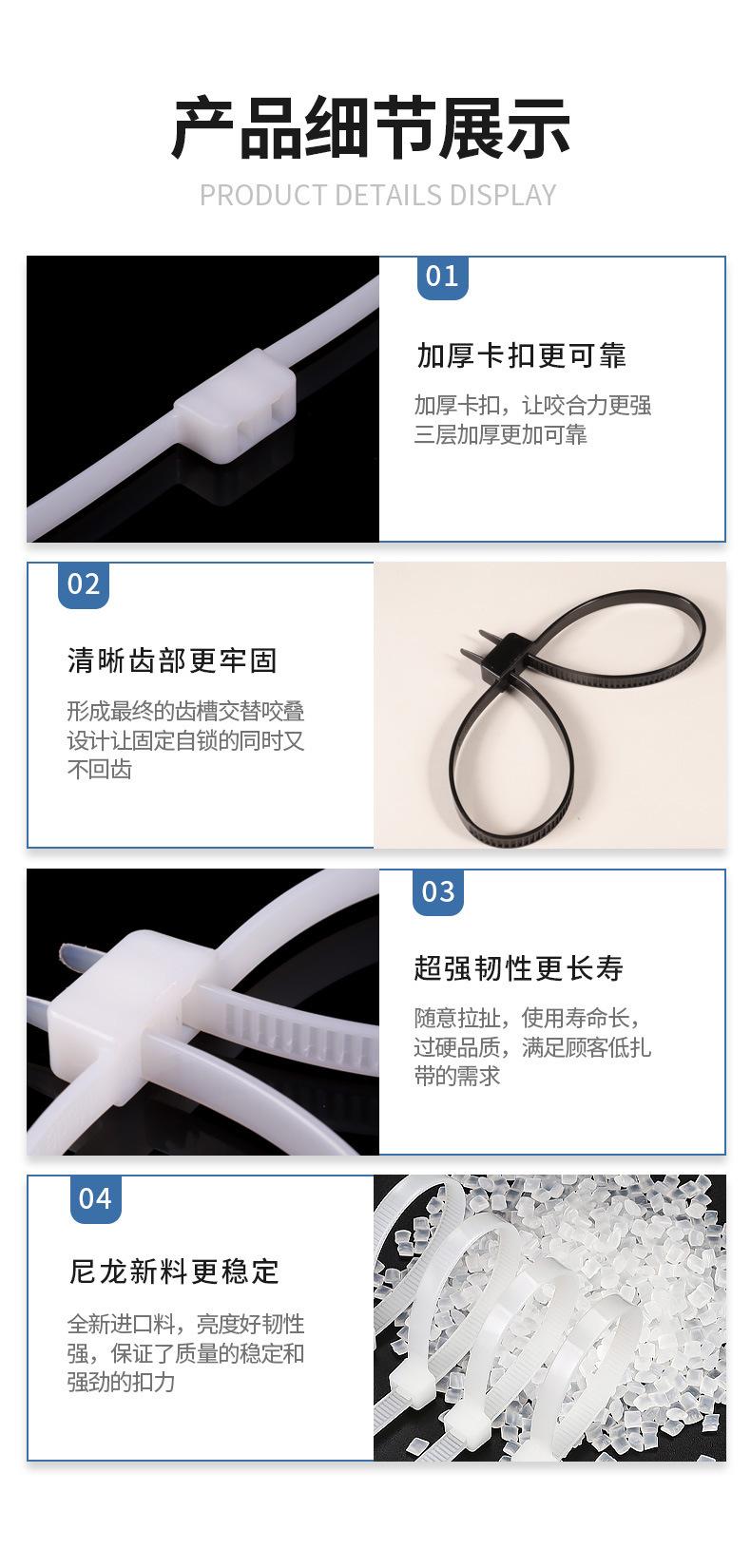 产品细节展示

PRODUCT DETAILS DISPLAY

01

加厚卡扣更可靠

加厚卡扣，让咬合力更强
三层加厚更加可靠

02

清晰齿部更牢固

形成最终的齿槽交替咬叠设计让固定自锁的同时又不回齿

03

超强韧性更长寿

随意拉扯，使用寿命长，过硬品质，满足顾客低扎带的需求

04

尼龙新料更稳定

全新进口料，亮度好韧性强，保证了质量的稳定和强劲的扣力