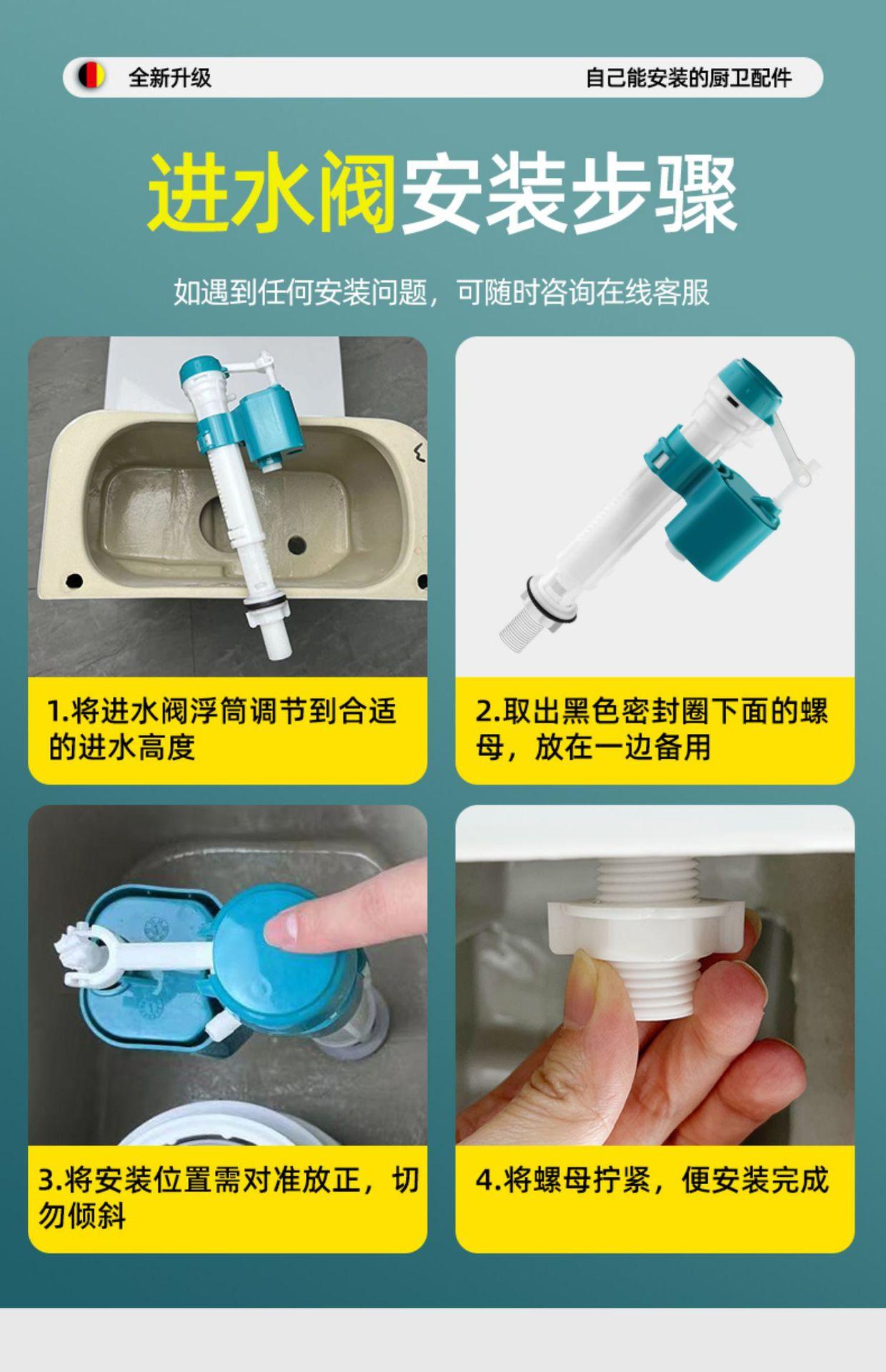 全新升级

自己能安装的厨卫配件

进水阀安装步骤

如遇到任何安装问题，可随时咨询在线客服

1.将进水阀浮筒调节到合适的进水高度

2.取出黑色密封圈下面的螺母，放在一边备用

3.将安装位置需对准放正，切勿倾斜

4.将螺母拧紧，便安装完成