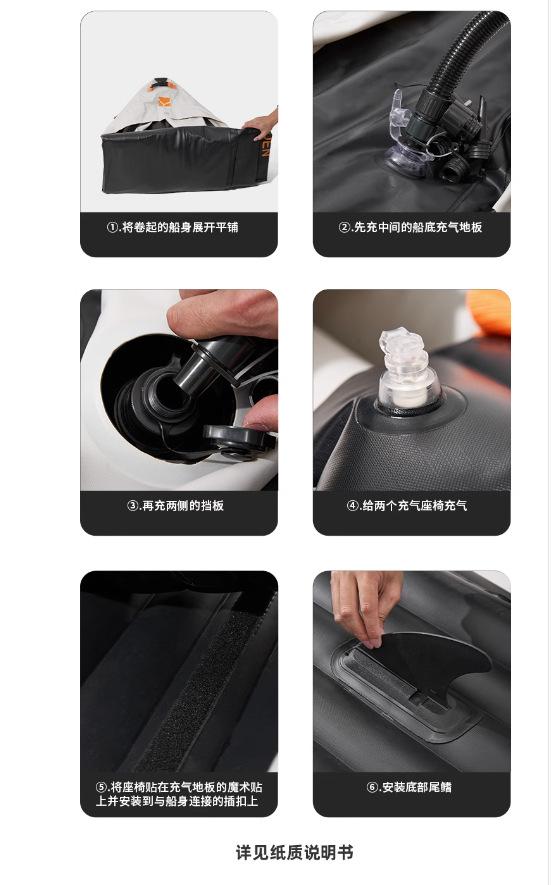 ①.将卷起的船身展开平铺

②.先充中间的船底充气地板

③.再充两侧的挡板

④.给两个充气座椅充气

⑤.将座椅贴在充气地板的魔术贴上并安装到与船身连接的插扣上

⑥.安装底部尾鳍

详见纸质说明书