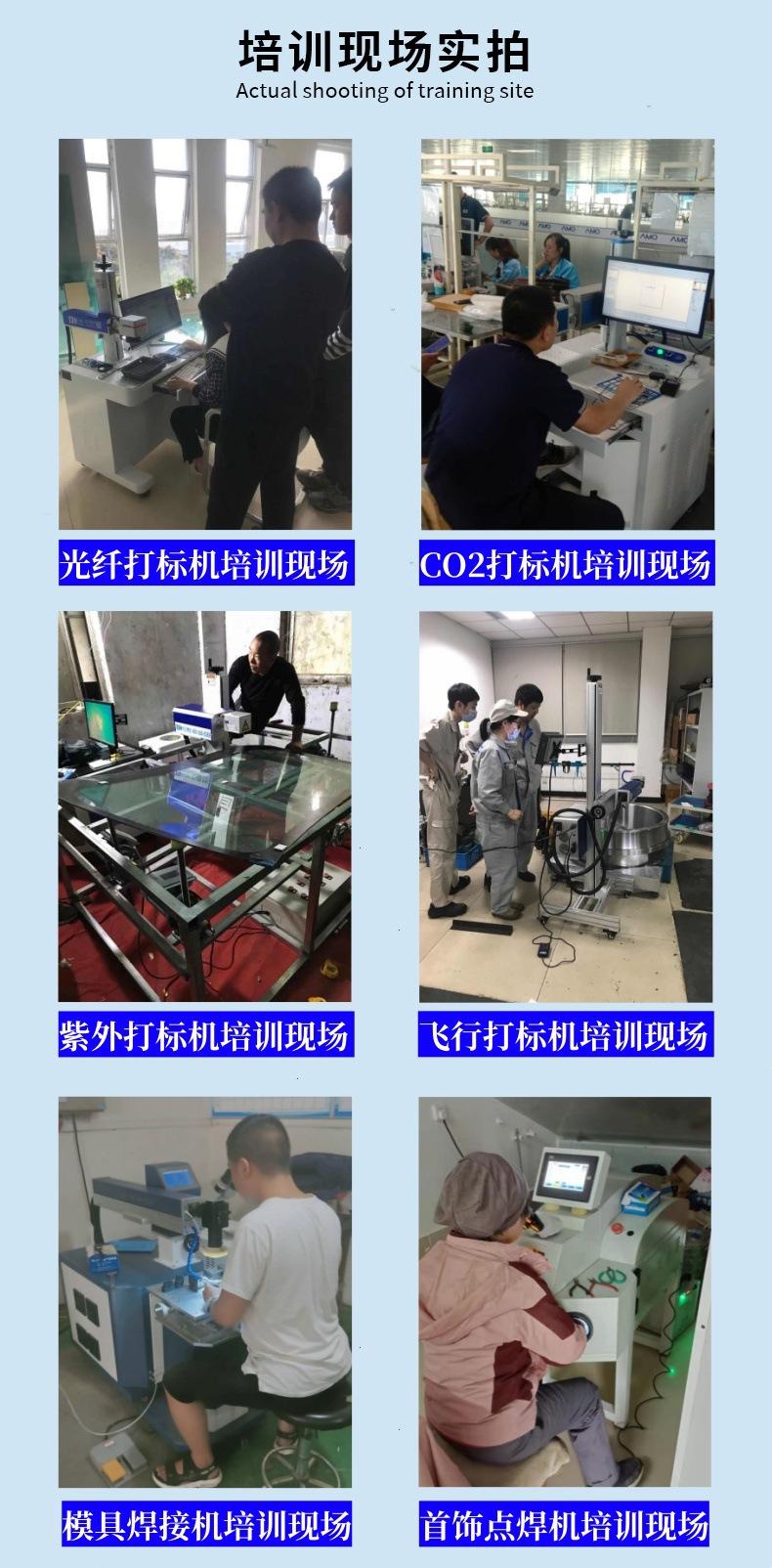 培训现场实拍
Actual shooting of training site

光纤打标机培训现场

CO2打标机培训现场

紫外打标机培训现场

飞行打标机培训现场

模具焊接机培训现场

首饰点焊机培训现场