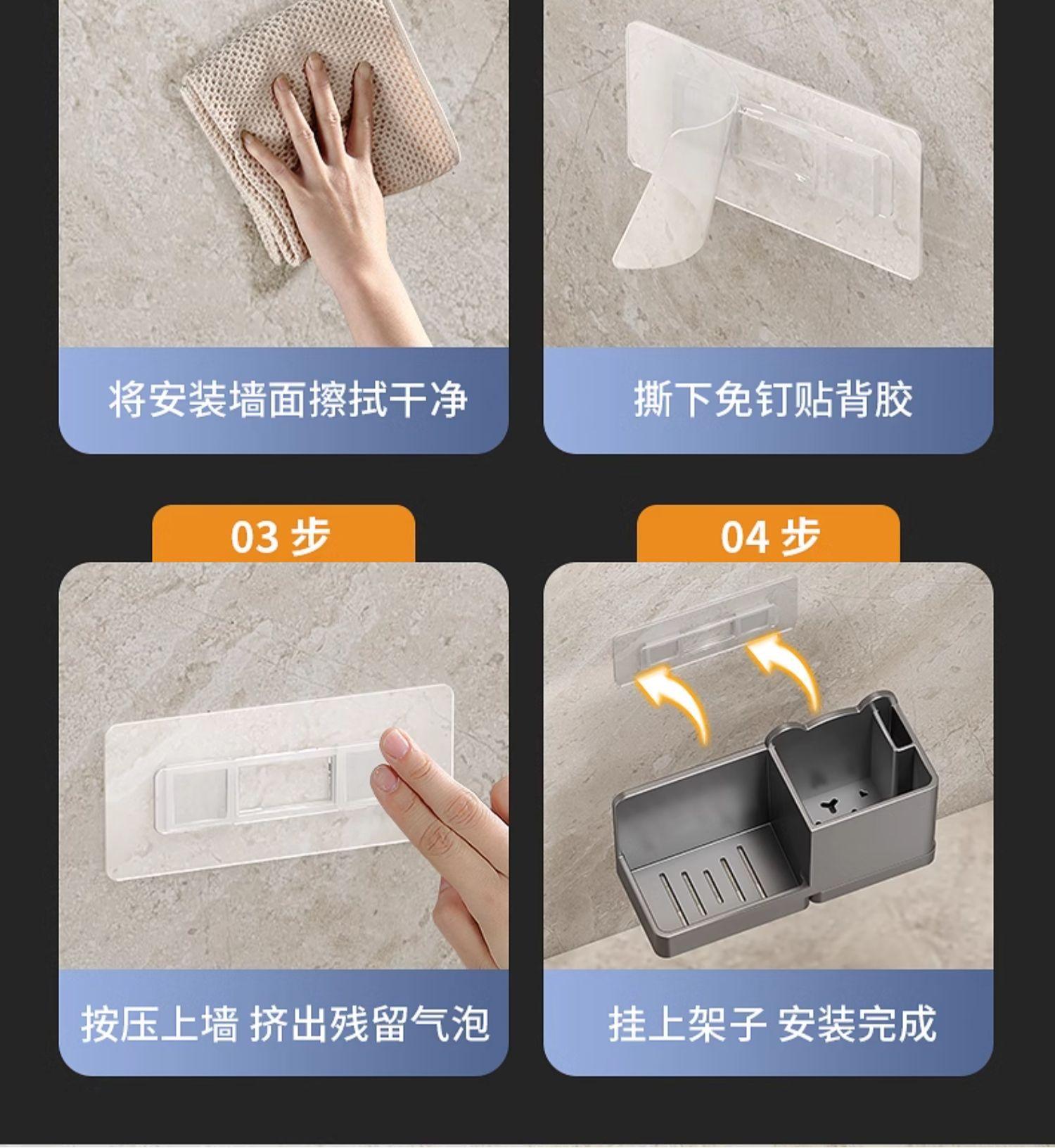 将安装墙面擦拭干净

撕下免钉贴背胶

03 步

按压上墙 挤出残留气泡

04 步

挂上架子 安装完成