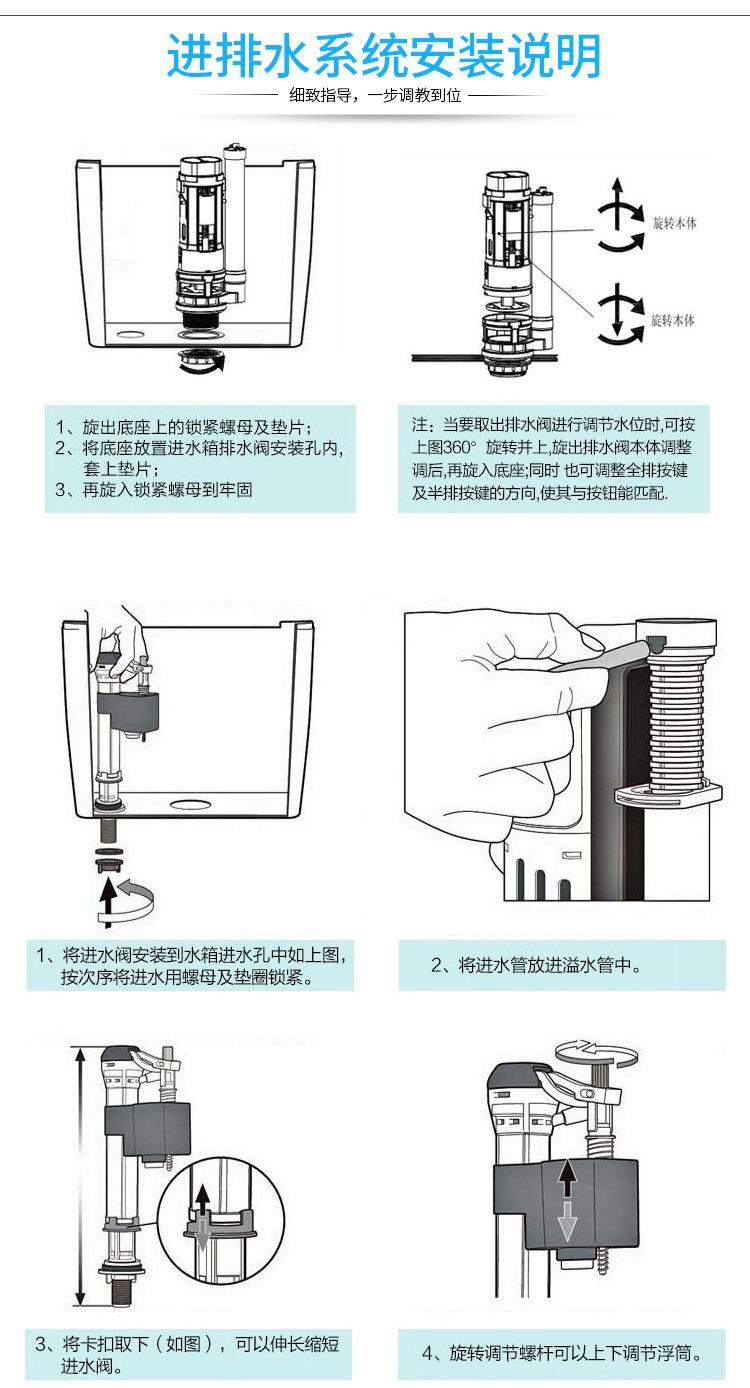 进排水系统安装说明

细致指导，一步调教到位

旋转本体

旋转本体

1、旋出底座上的锁紧螺母及垫片；
2、将底座放置进水箱排水阀安装孔内，套上垫片；
3、再旋入锁紧螺母到牢固

注：当要取出排水阀进行调节水位时,可按上图360° 旋转并上,旋出排水阀本体调整调后,再旋入底座;同时 也可调整全排按键及半排按键的方向,使其与按钮能匹配.

1、将进水阀安装到水箱进水孔中如上图，按次序将进水用螺母及垫圈锁紧。

2、将进水管放进溢水管中。

3、将卡扣取下（如图），可以伸长缩短进水阀。

4、旋转调节螺杆可以上下调节浮筒。