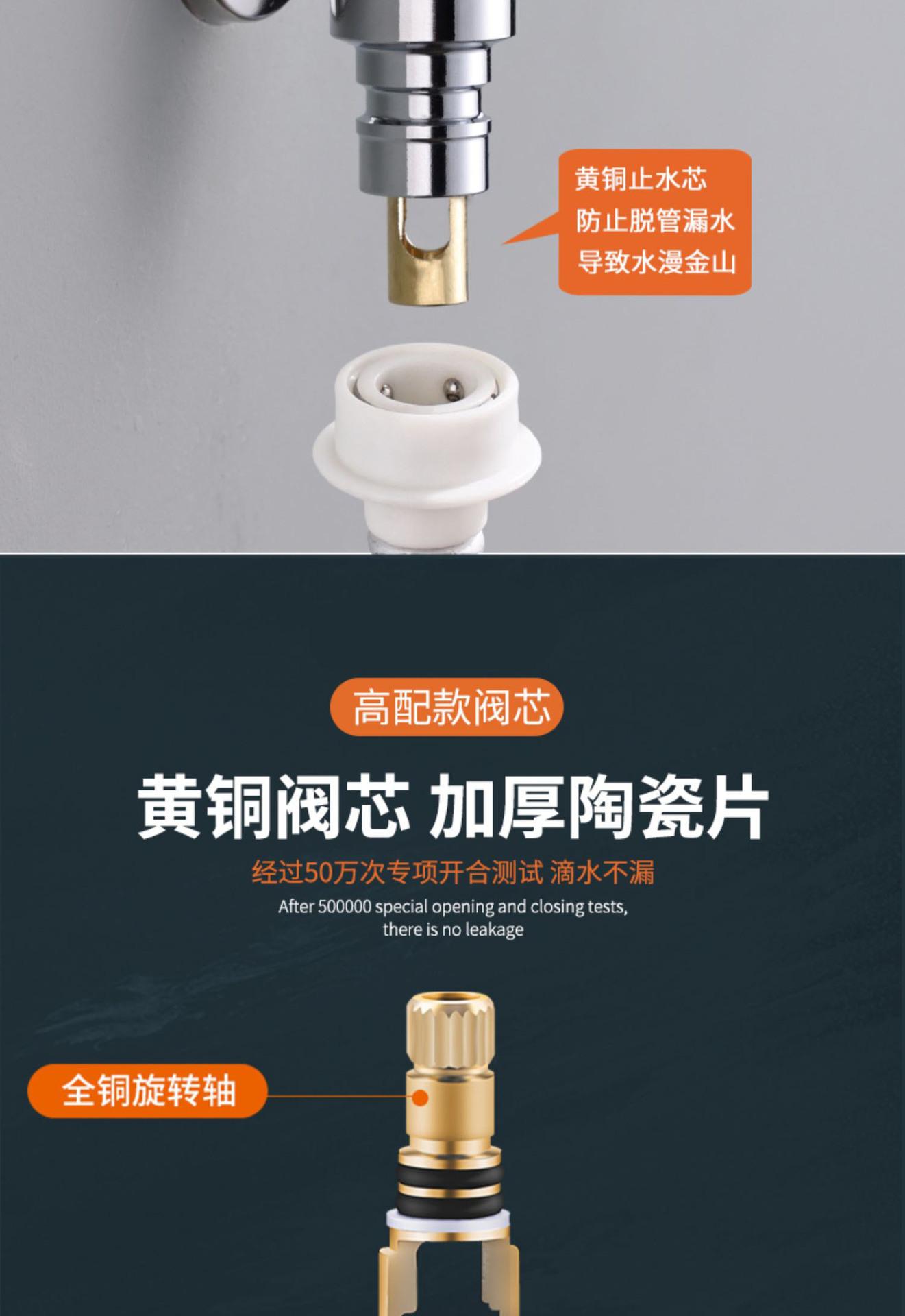 黄铜止水芯
防止脱管漏水
导致水漫金山

高配款阀芯

黄铜阀芯 加厚陶瓷片

经过50万次专项开合测试 滴水不漏

After 500000 special opening and closing tests, there is no leakage

全铜旋转轴