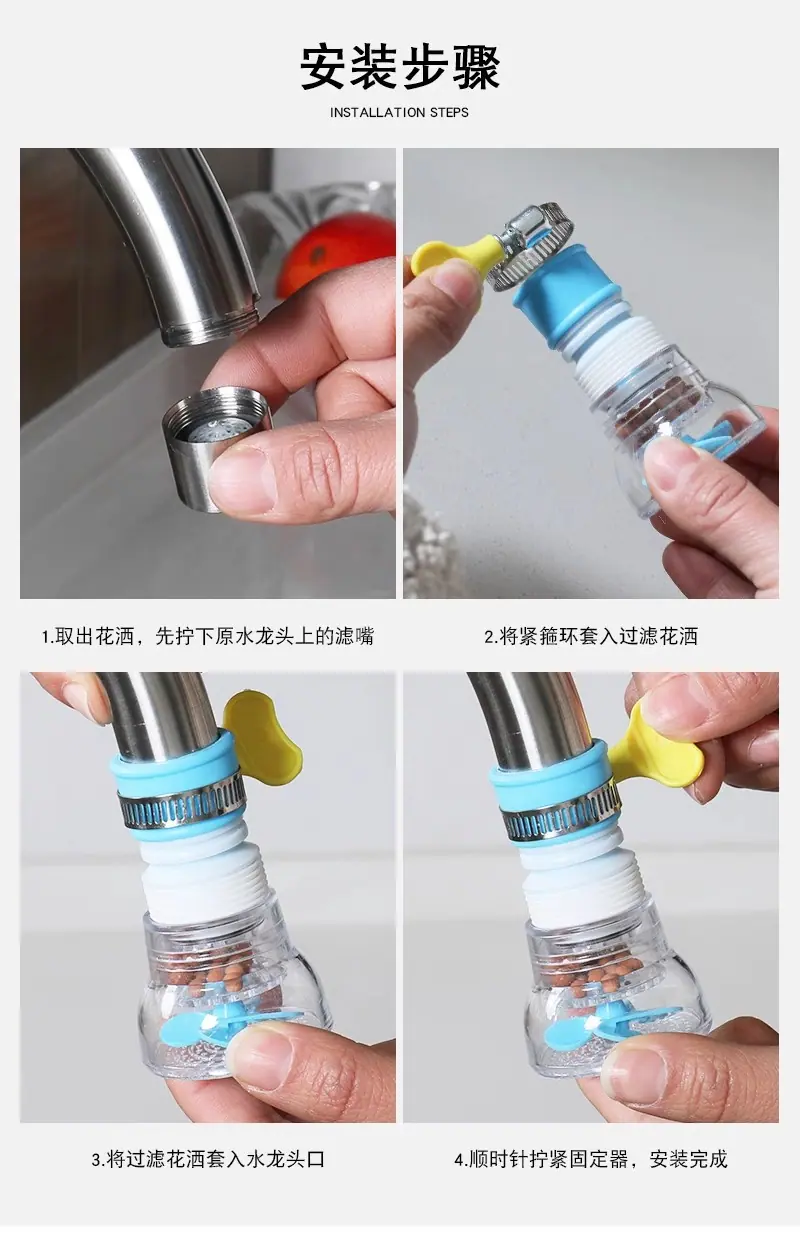 安装步骤

INSTALLATION STEPS

1.取出花洒，先拧下原水龙头上的滤嘴

2.将紧箍环套入过滤花洒

3.将过滤花洒套入水龙头口

4.顺时针拧紧固定器，安装完成