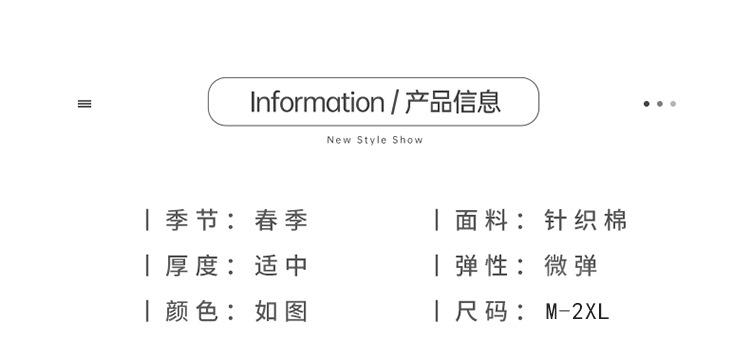 Information / 产品信息

New Style Show

| 季节：春季

| 厚度：适中

| 颜色：如图

| 面料：针织棉

| 弹性：微弹

| 尺码：M-2XL