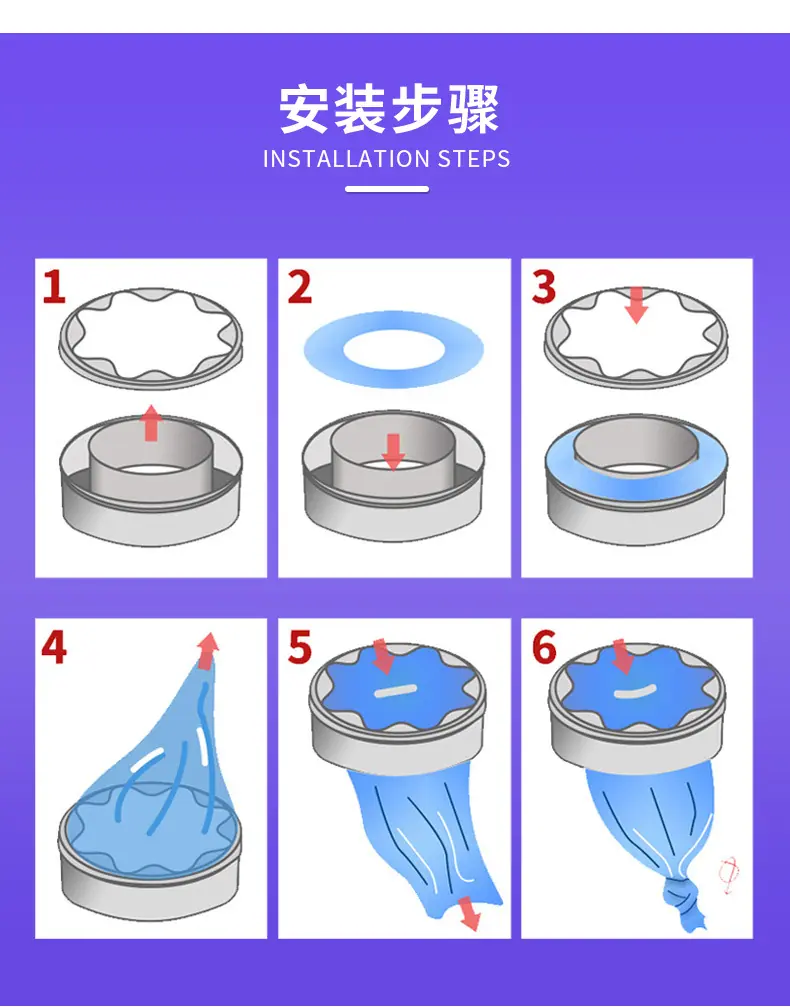 安装步骤
INSTALLATION STEPS

1

2

3

4

5

6