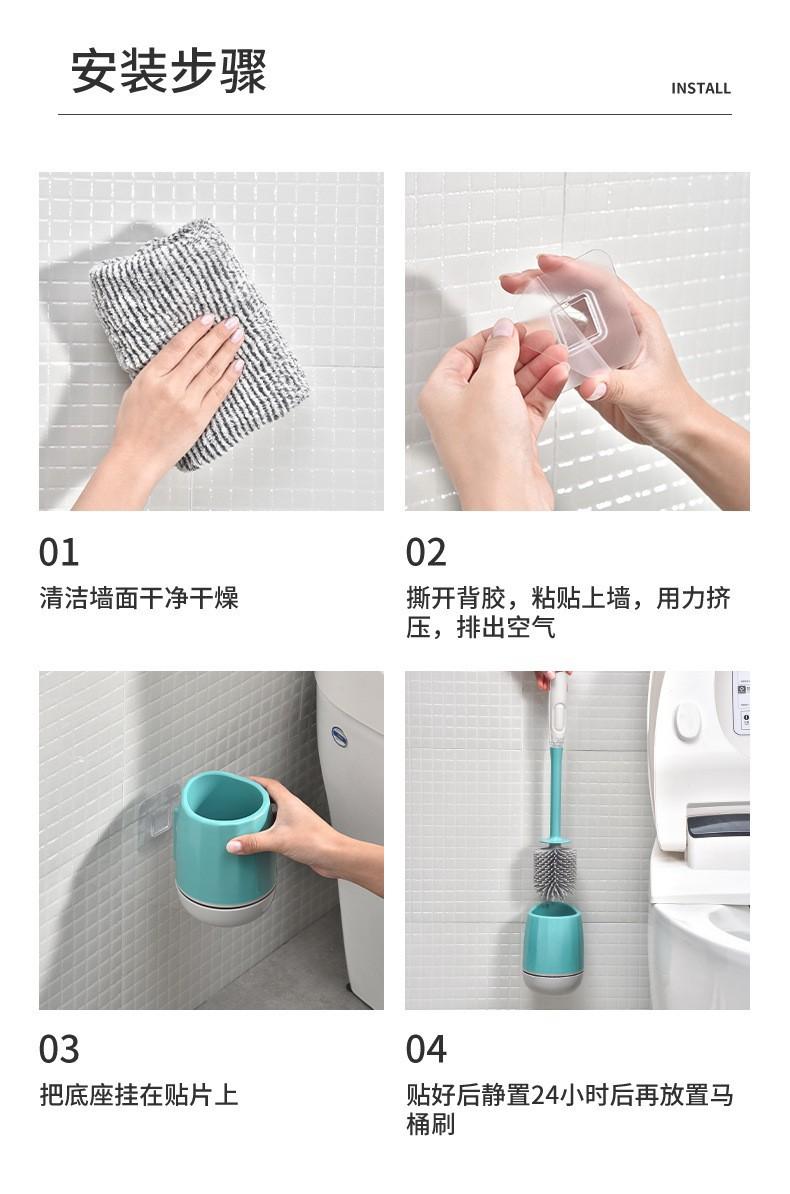 安装步骤

INSTALL

01

清洁墙面干净干燥

02

撕开背胶，粘贴上墙，用力挤压，排出空气

03

把底座挂在贴片上

04

贴好后静置24小时后再放置马桶刷