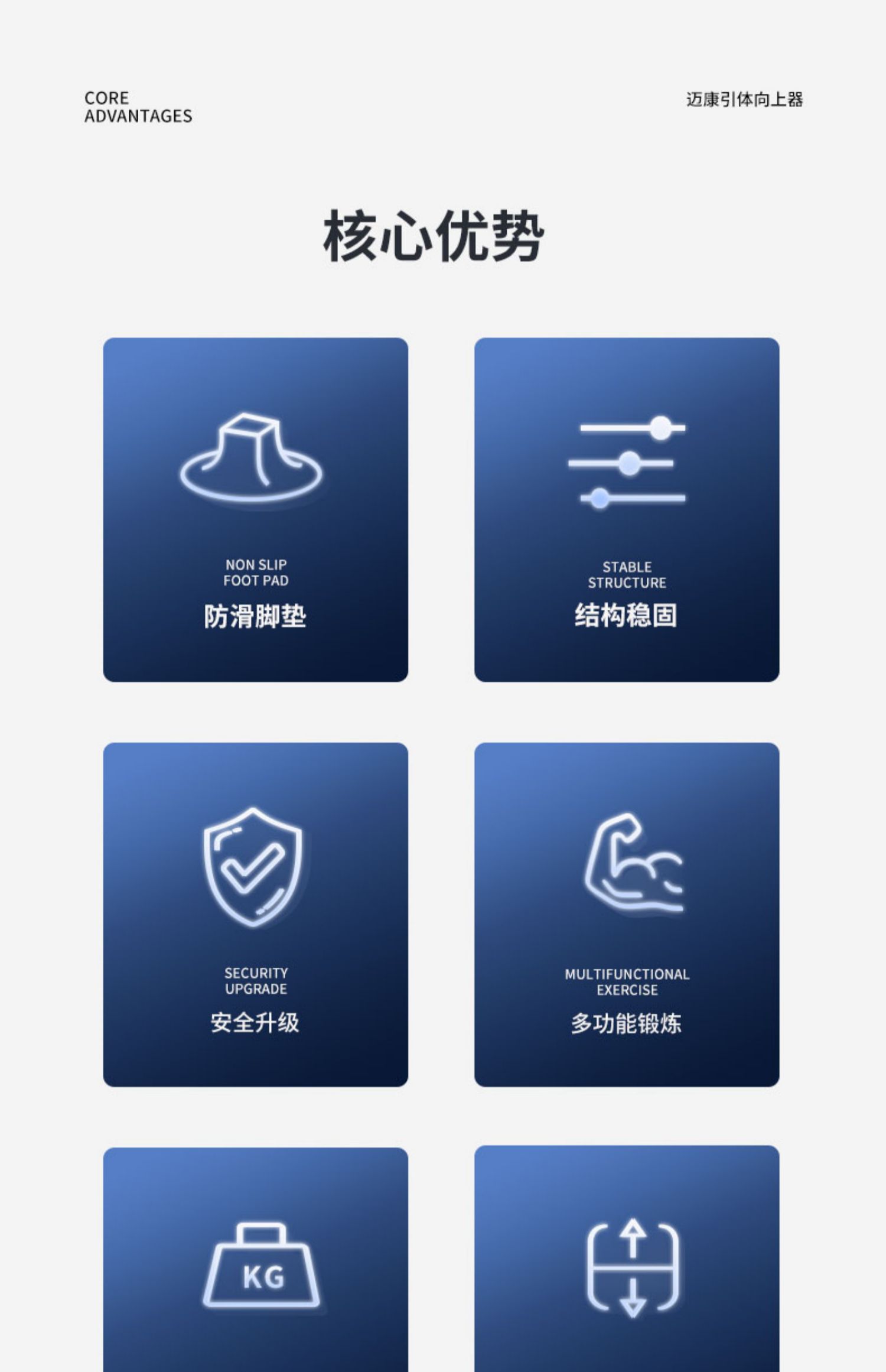 CORE
ADVANTAGES

迈康引体向上器

核心优势

NON SLIP
FOOT PAD
防滑脚垫

STABLE
STRUCTURE
结构稳固

SECURITY
UPGRADE
安全升级

MULTIFUNCTIONAL
EXERCISE
多功能锻炼

KG