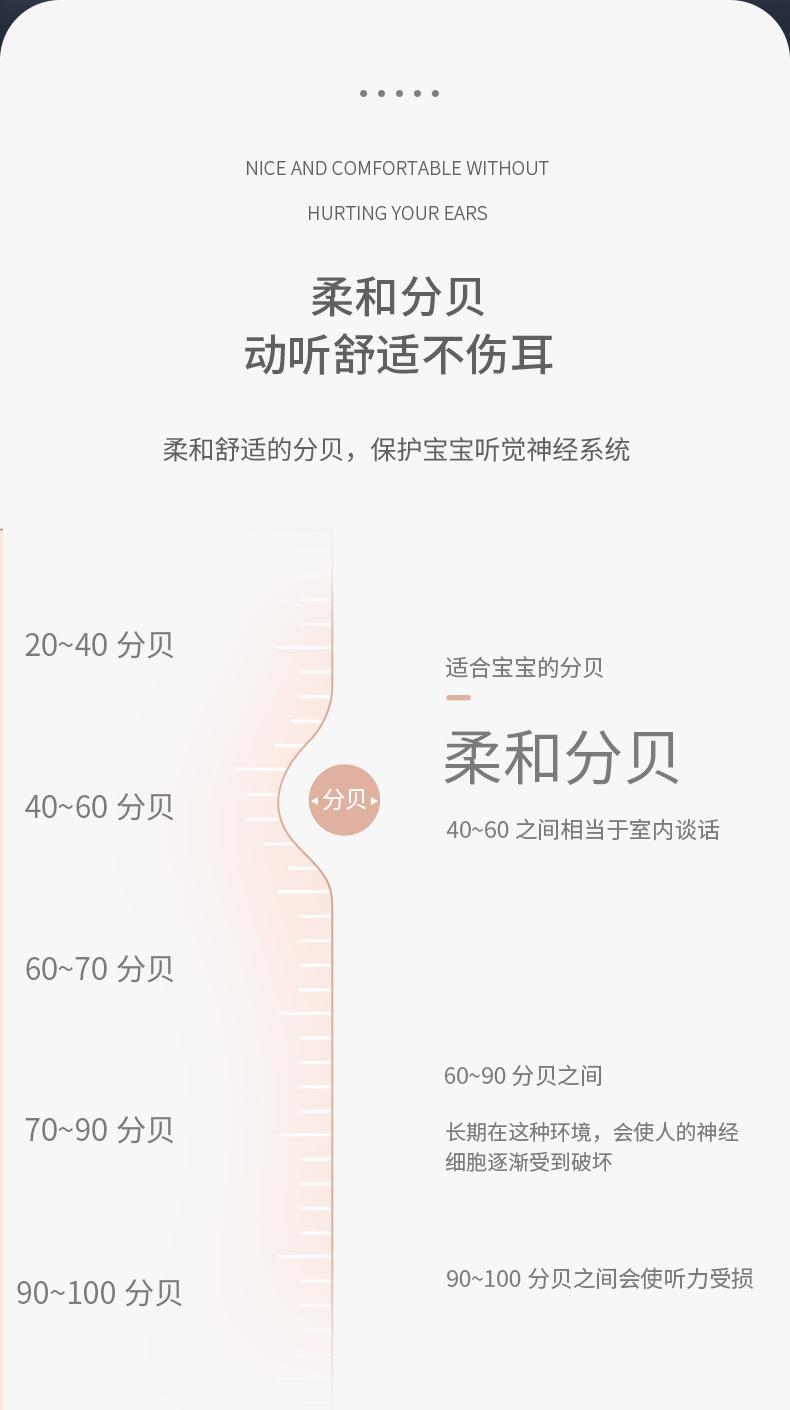 NICE AND COMFORTABLE WITHOUT

HURTING YOUR EARS

柔和分贝
动听舒适不伤耳

柔和舒适的分贝，保护宝宝听觉神经系统

20~40分贝

40~60分贝

60~70分贝

70~90分贝

90~100分贝

分贝

适合宝宝的分贝

柔和分贝

40~60之间相当于室内谈话

60~90分贝之间

长期在这种环境，会使人的神经细胞逐渐受到破坏

90~100分贝之间会使听力受损