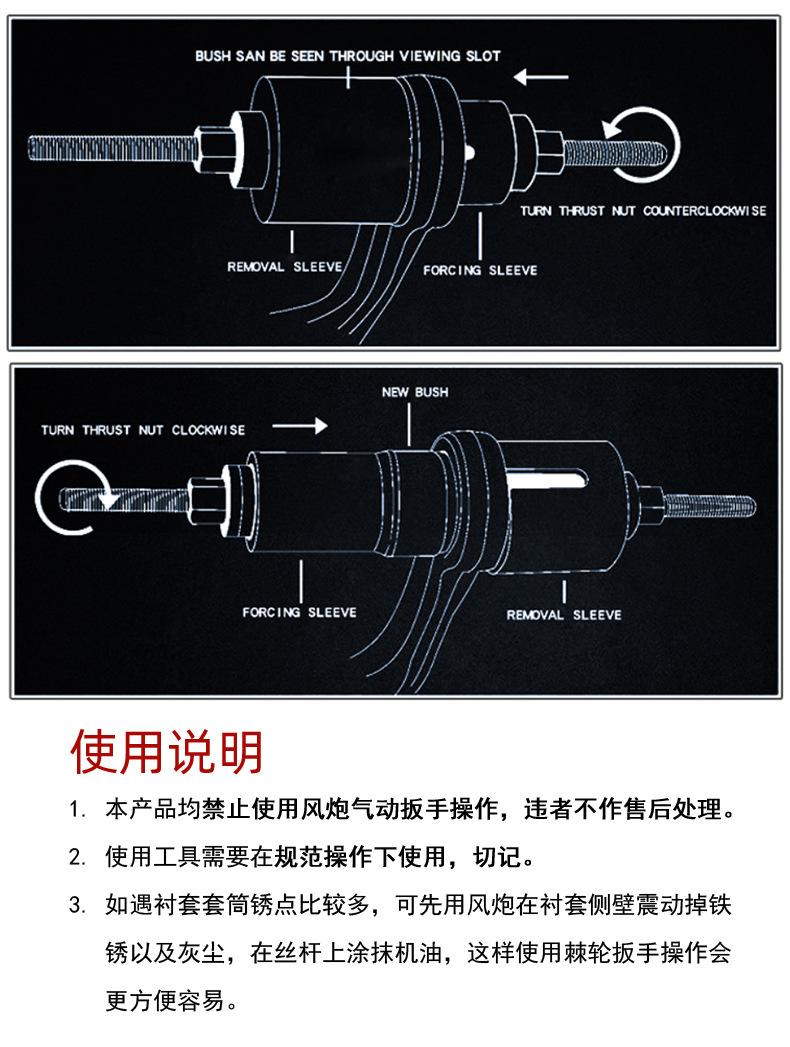 BUSH SAN BE SEEN THROUGH VIEWING SLOT

TURN THRUST NUT COUNTERCLOCKWISE

REMOVAL SLEEVE

FORCING SLEEVE

NEW BUSH

TURN THRUST NUT CLOCKWISE

FORCING SLEEVE

REMOVAL SLEEVE

使用说明

1. 本产品均禁止使用风炮气动扳手操作，违者不作售后处理。

2. 使用工具需要在规范操作下使用，切记。

3. 如遇衬套套筒锈点比较多，可先用风炮在衬套侧壁震动掉铁锈以及灰尘，在丝杆上涂抹机油，这样使用棘轮扳手操作会更方便容易。