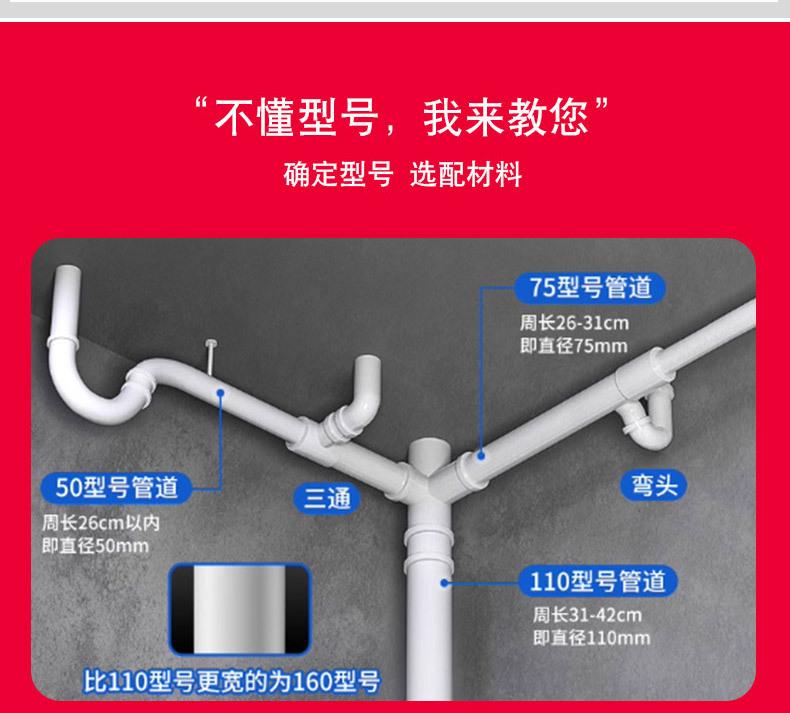 “不懂型号，我来教您”

确定型号 选配材料

75型号管道

周长26-31cm
即直径75mm

50型号管道

周长26cm以内
即直径50mm

三通

弯头

110型号管道

周长31-42cm
即直径110mm

比110型号更宽的为160型号