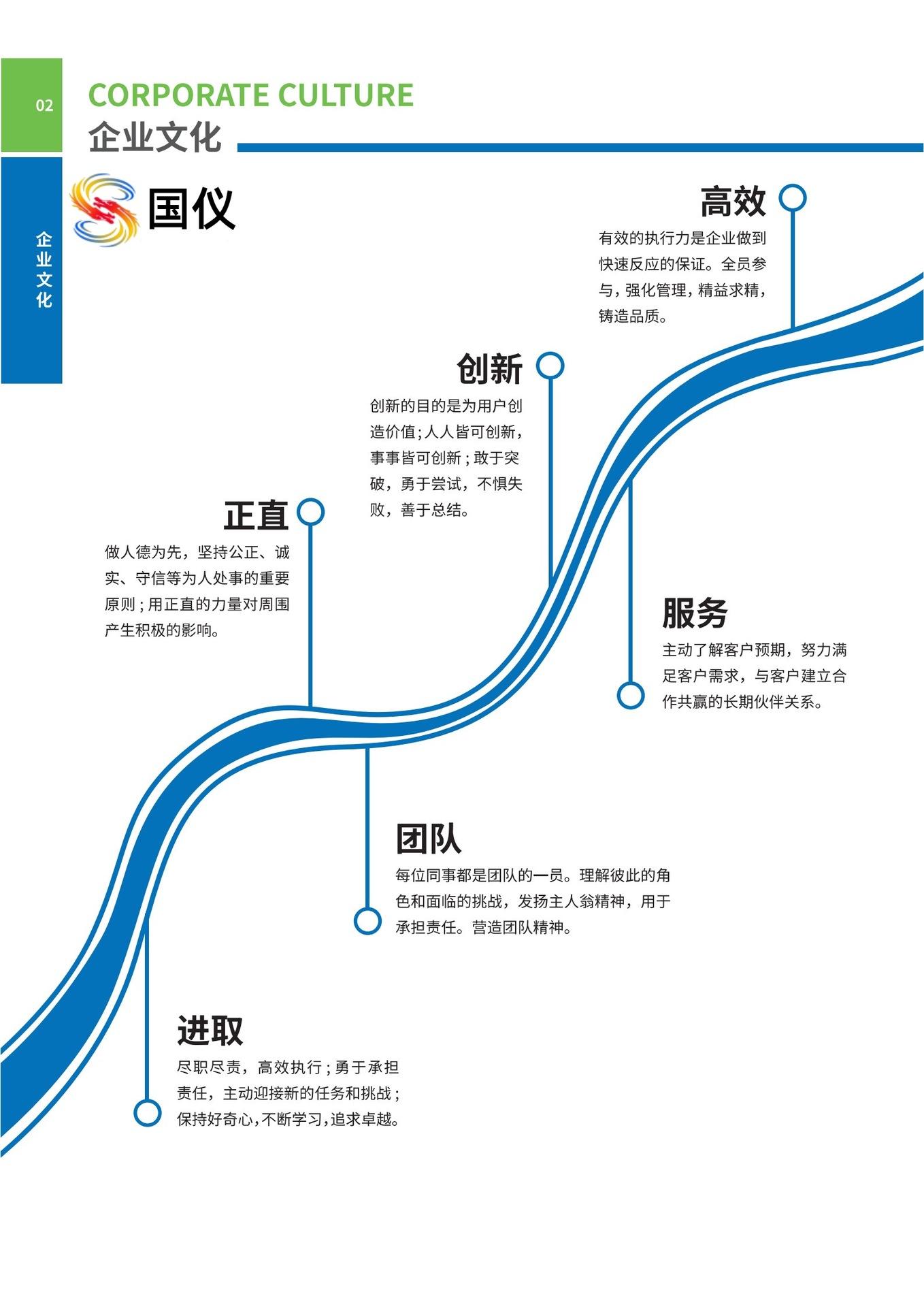 02

CORPORATE CULTURE

企业文化

企业文化

国仪

高效

有效的执行力是企业做到快速反应的保证。全员参与，强化管理，精益求精，铸造品质。

创新

创新的目的是为用户创造价值；人人皆可创新，事事皆可创新；敢于突破，勇于尝试，不惧失败，善于总结。

正直

做人德为先，坚持公正、诚实、守信等为人处事的重要原则；用正直的力量对周围产生积极的影响。

服务

主动了解客户预期，努力满足客户需求，与客户建立合作共赢的长期伙伴关系。

团队

每位同事都是团队的一员。理解彼此的角色和面临的挑战，发扬主人翁精神，用于承担责任。营造团队精神。

进取

尽职尽责，高效执行；勇于承担责任，主动迎接新的任务和挑战；保持好奇心，不断学习，追求卓越。