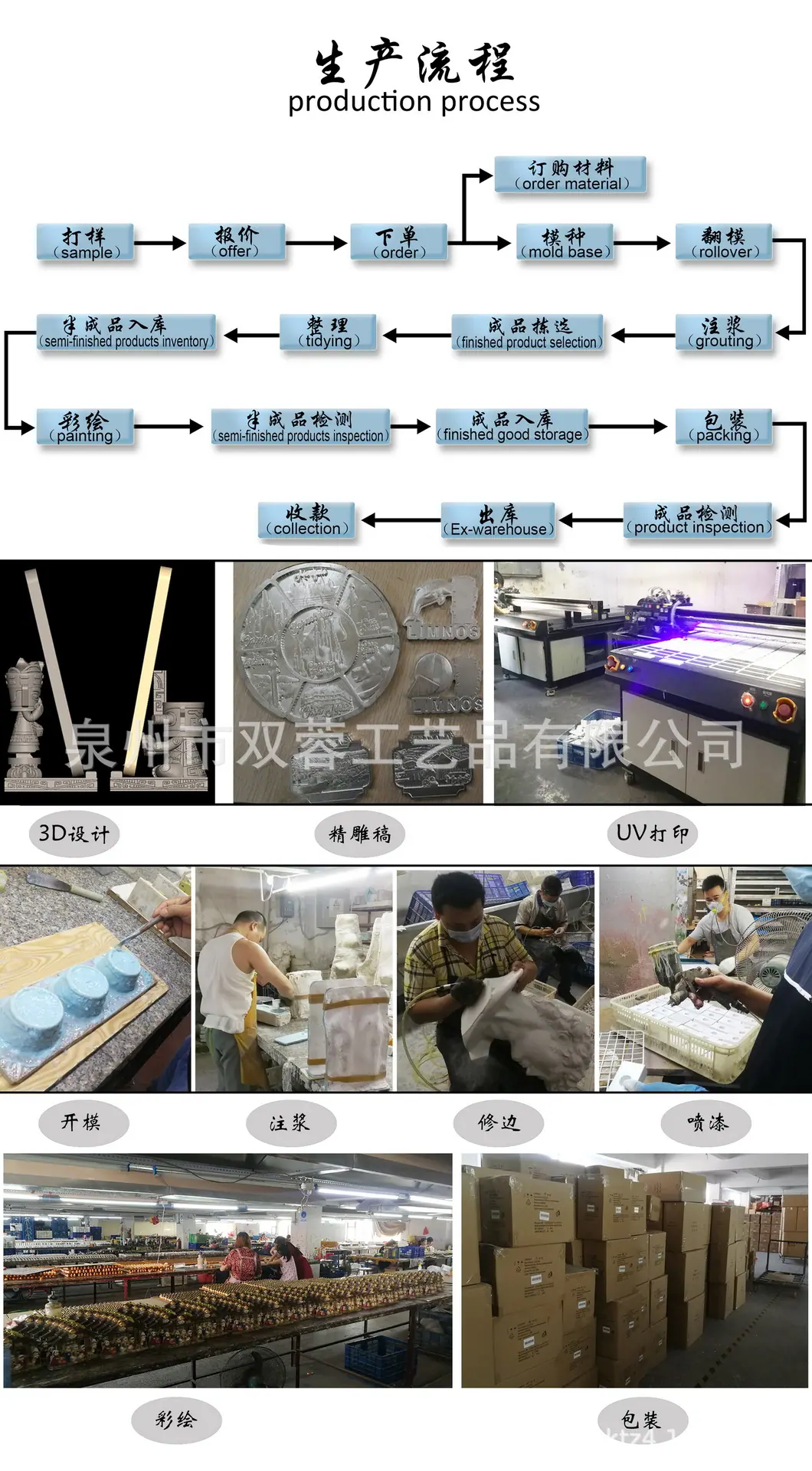 生产流程
production process

订购材料
（order material）

打样
（sample）

报价
（offer）

下单
（order）

模种
（mold base）

翻模
（rollover）

注浆
（grouting）

成品拣选
（finished product selection）

整理
（tidying）

半成品入库
（semi-finished products inventory）

彩绘
（painting）

半成品检测
（semi-finished products inspection）

成品入库
（finished good storage）

包装
（packing）

成品检测
（product inspection）

出库
（Ex-warehouse）

收款
（collection）

LIMNOS

LIMNOS

泉州市双蓉工艺品有限公司

3D设计

精雕稿

UV打印

开模

注浆

修边

喷漆

彩绘

包装