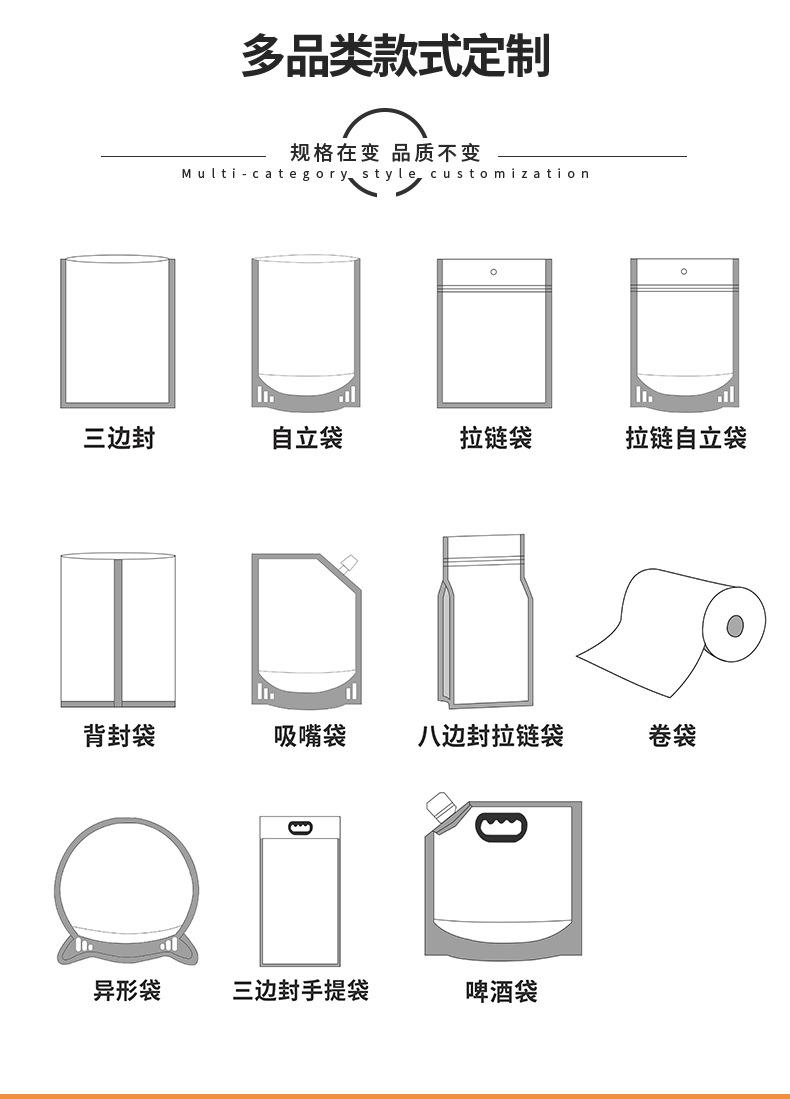 多品类款式定制

规格在变 品质不变
Multi-category style customization

三边封

自立袋

拉链袋

拉链自立袋

背封袋

吸嘴袋

八边封拉链袋

卷袋

异形袋

三边封手提袋

啤酒袋