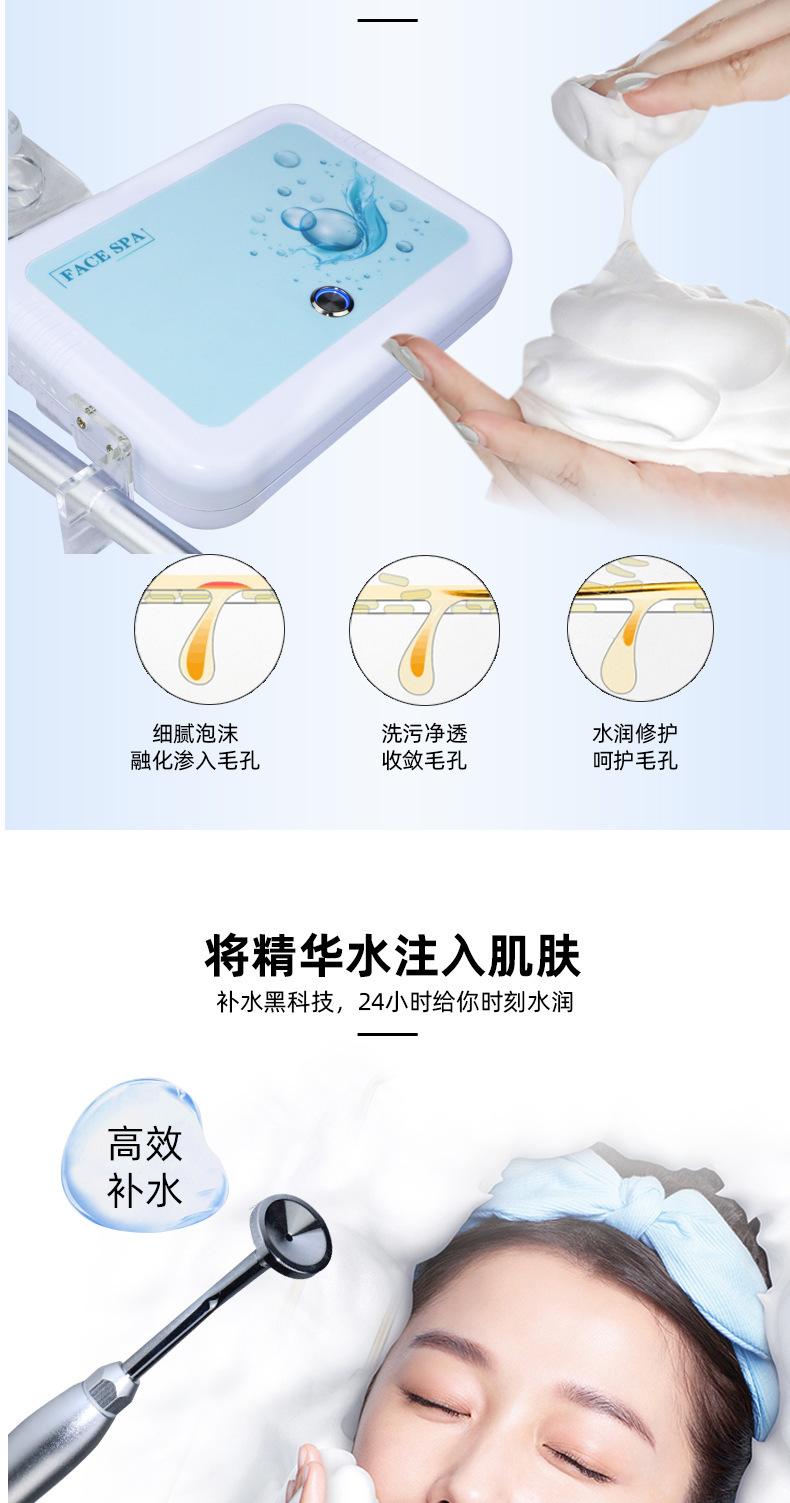 FACE SPA

细腻泡沫
融化渗入毛孔

洗污净透
收敛毛孔

水润修护
呵护毛孔

将精华水注入肌肤
补水黑科技，24小时给你时刻水润

高效
补水