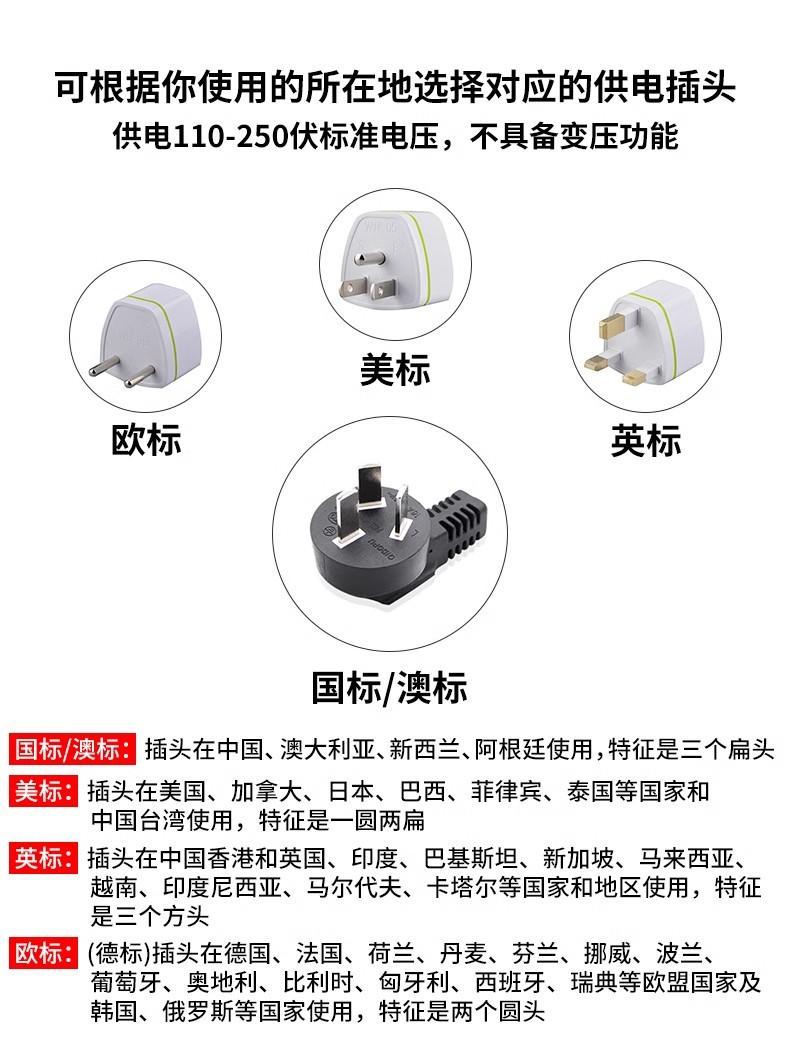 可根据你使用的所在地选择对应的供电插头
供电110-250伏标准电压，不具备变压功能

美标

欧标

英标

国标/澳标

国标/澳标: 插头在中国、澳大利亚、新西兰、阿根廷使用，特征是三个扁头

美标: 插头在美国、加拿大、日本、巴西、菲律宾、泰国等国家和中国台湾使用，特征是一圆两扁

英标: 插头在中国香港和英国、印度、巴基斯坦、新加坡、马来西亚、越南、印度尼西亚、马尔代夫、卡塔尔等国家和地区使用，特征是三个方头

欧标: (德标)插头在德国、法国、荷兰、丹麦、芬兰、挪威、波兰、葡萄牙、奥地利、比利时、匈牙利、西班牙、瑞典等欧盟国家及韩国、俄罗斯等国家使用，特征是两个圆头