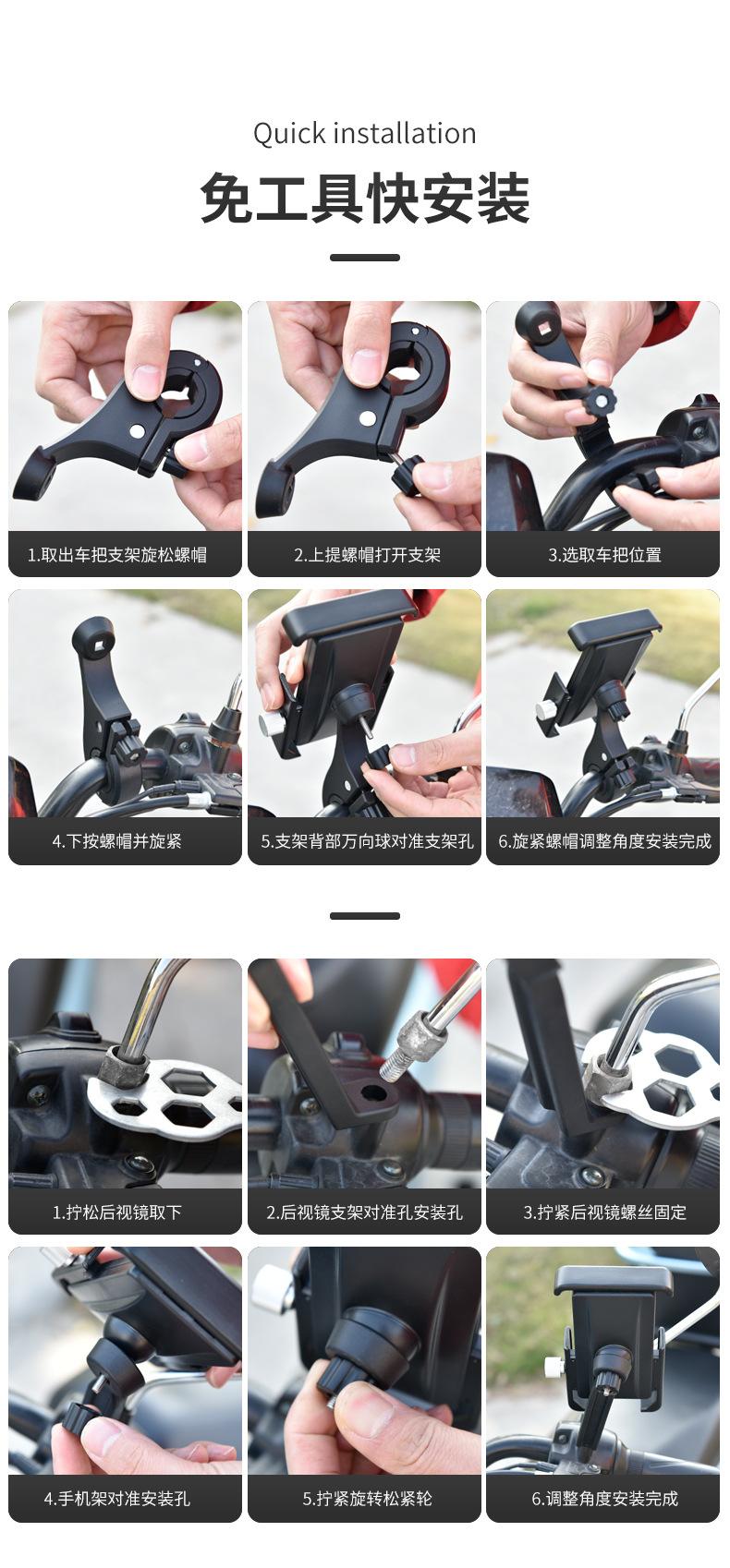 Quick installation

免工具快安装

1.取出车把支架旋松螺帽

2.上提螺帽打开支架

3.选取车把位置

4.下按螺帽并旋紧

5.支架背部万向球对准支架孔

6.旋紧螺帽调整角度安装完成

1.拧松后视镜取下

2.后视镜支架对准孔安装孔

3.拧紧后视镜螺丝固定

4.手机架对准安装孔

5.拧紧旋转松紧轮

6.调整角度安装完成