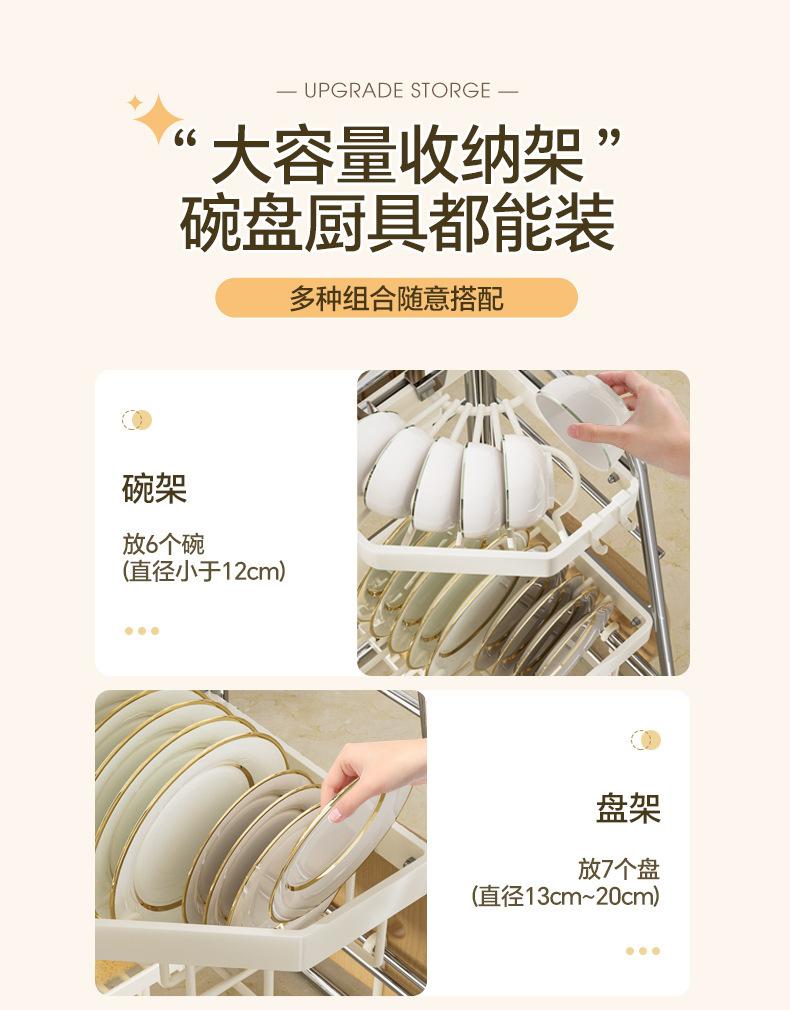 — UPGRADE STORGE —

“大容量收纳架”
碗盘厨具都能装

多种组合随意搭配

碗架

放6个碗
(直径小于12cm)

盘架

放7个盘
(直径13cm~20cm)