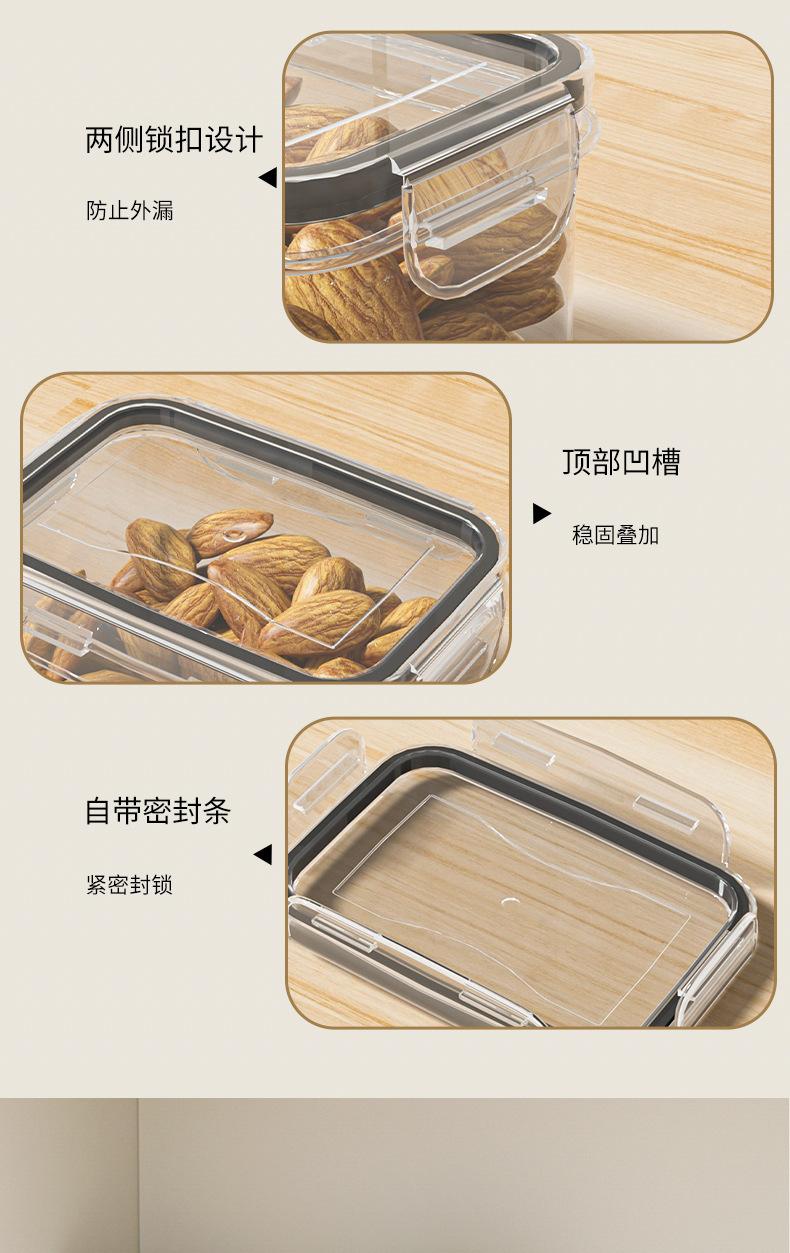 两侧锁扣设计

防止外漏

顶部凹槽

稳固叠加

自带密封条

紧密封锁