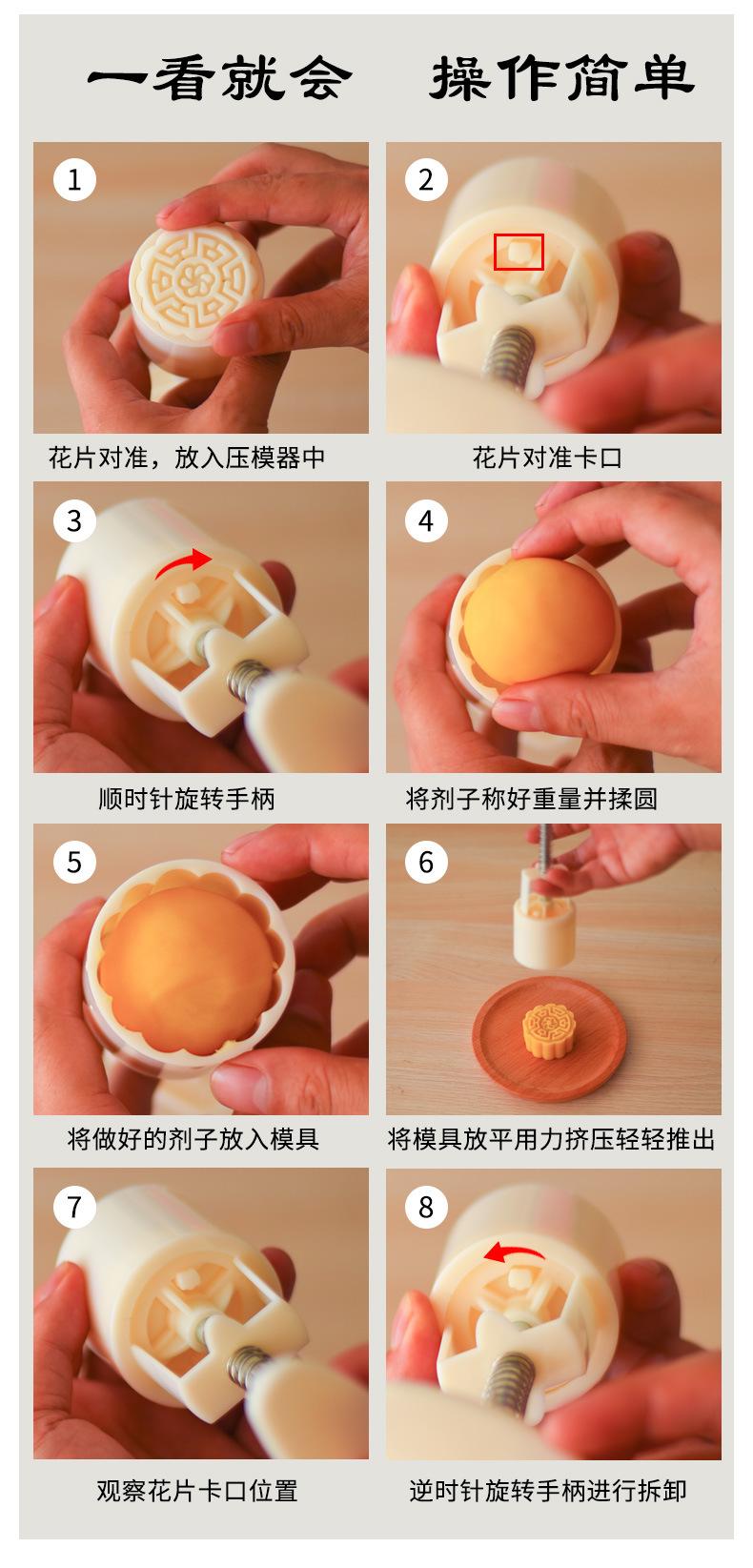 一看就会　操作简单

1

花片对准，放入压模器中

2

花片对准卡口

3

顺时针旋转手柄

4

将剂子称好重量并揉圆

5

将做好的剂子放入模具

6

将模具放平用力挤压轻轻推出

7

观察花片卡口位置

8

逆时针旋转手柄进行拆卸