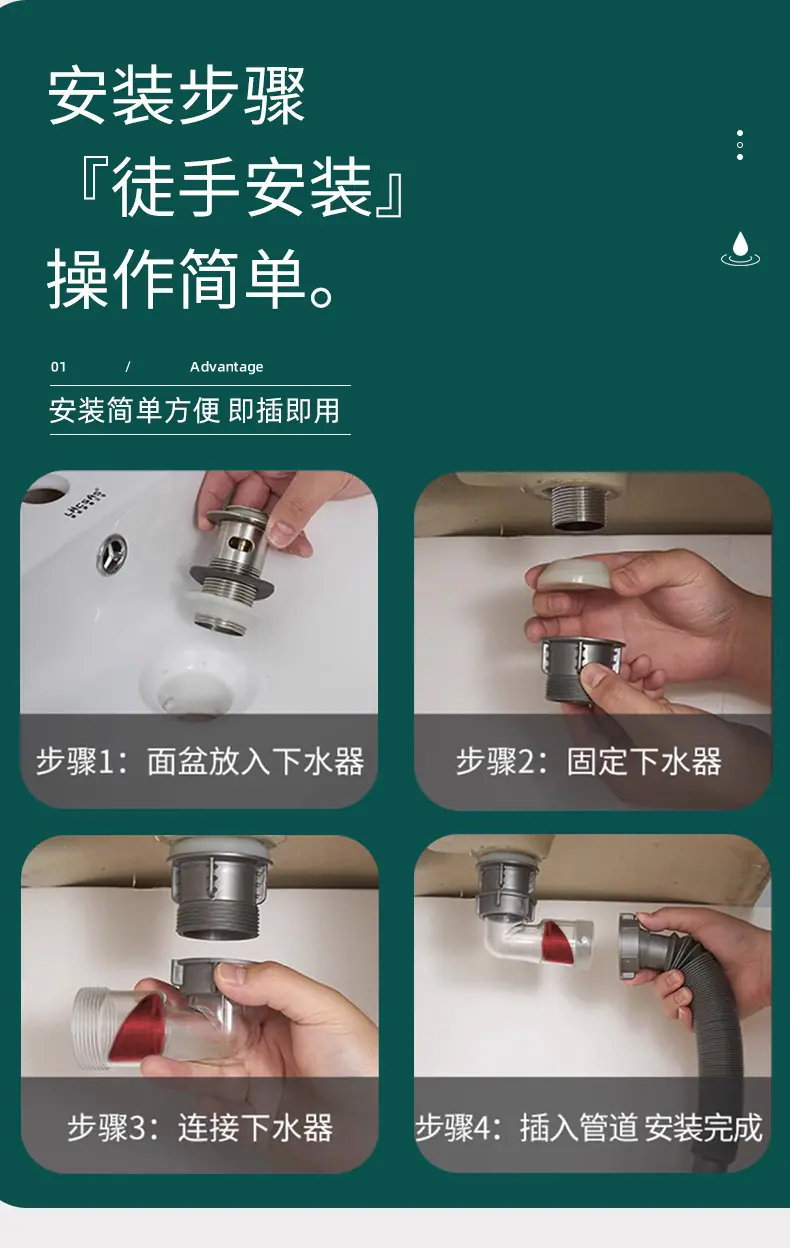 安装步骤
『徒手安装』
操作简单。

01 / Advantage

安装简单方便 即插即用

步骤1：面盆放入下水器

步骤2：固定下水器

步骤3：连接下水器

步骤4：插入管道 安装完成