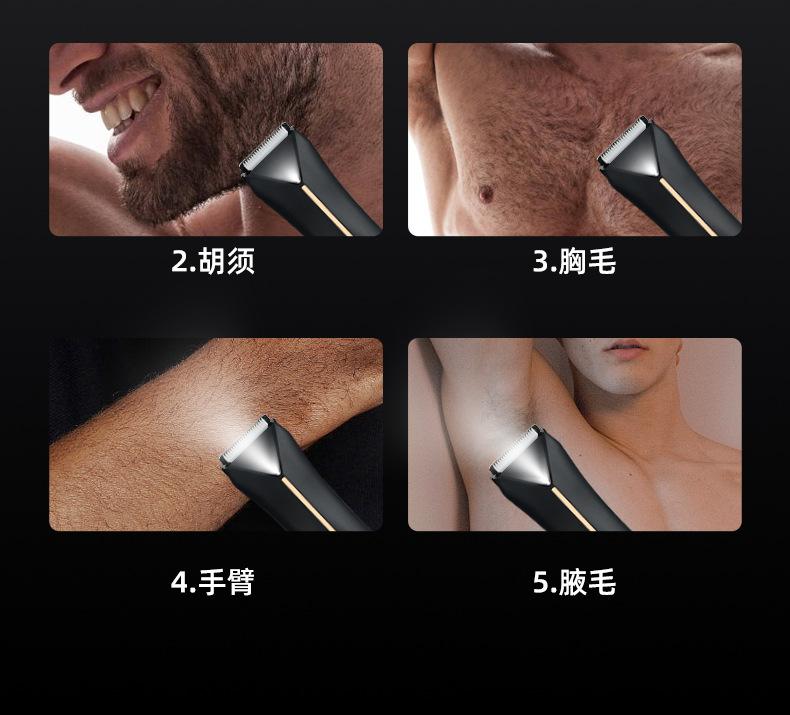 2.胡须

3.胸毛

4.手臂

5.腋毛