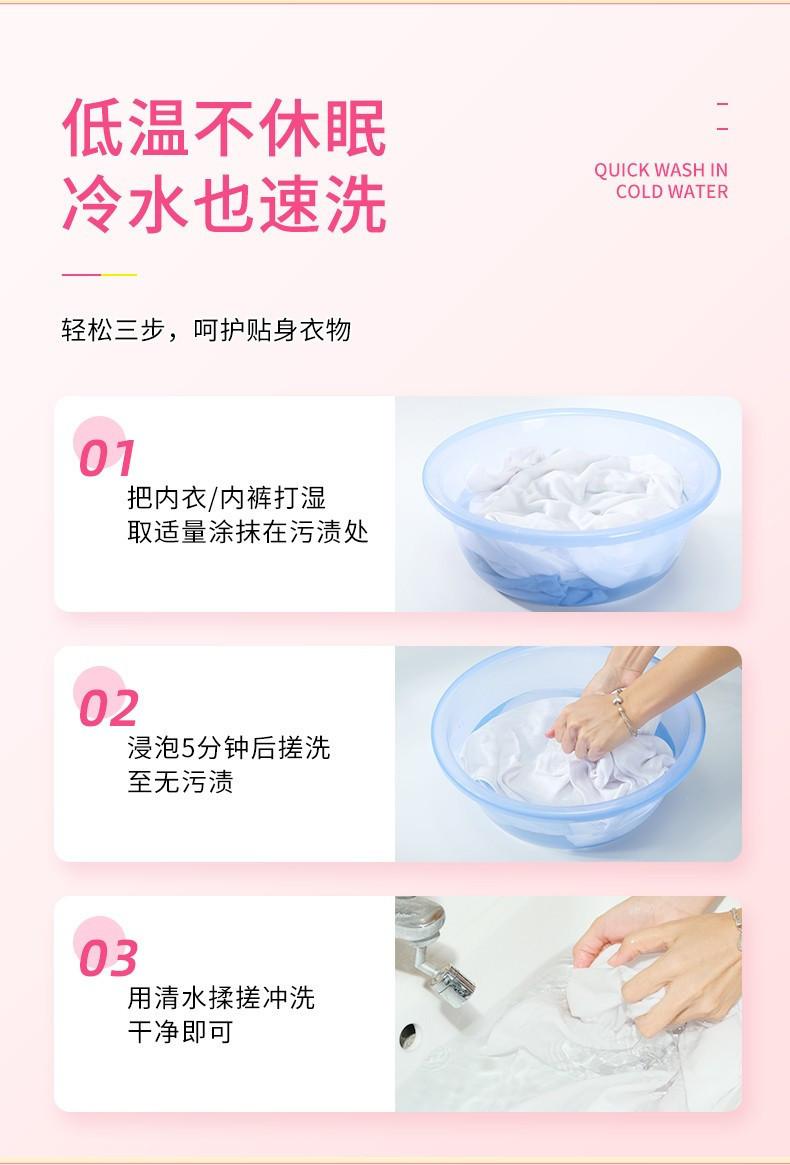 低温不休眠
冷水也速洗

QUICK WASH IN COLD WATER

轻松三步，呵护贴身衣物

01
把内衣/内裤打湿
取适量涂抹在污渍处

02
浸泡5分钟后搓洗
至无污渍

03
用清水揉搓冲洗
干净即可