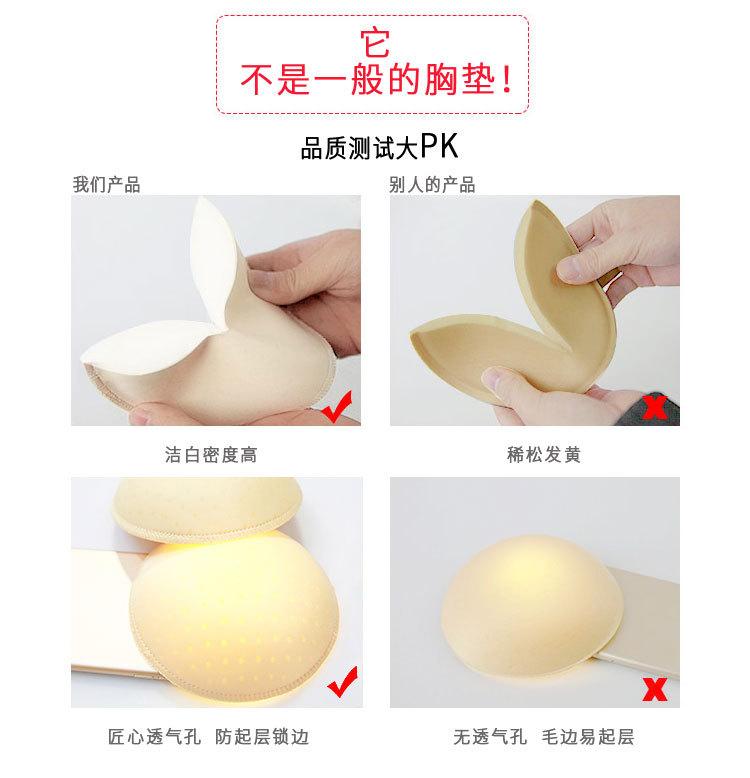 它
不是一般的胸垫!

品质测试大PK

我们产品

别人的产品

洁白密度高

稀松发黄

匠心透气孔 防起层锁边

无透气孔 毛边易起层