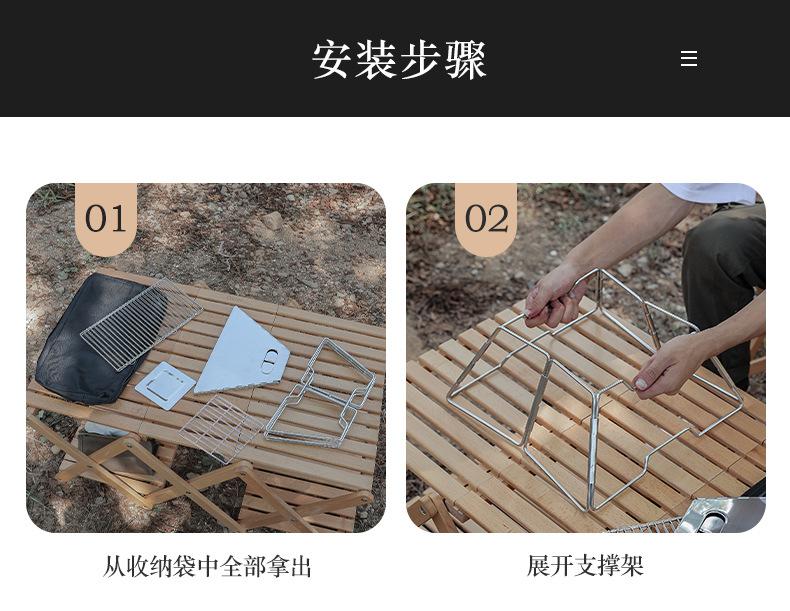 安装步骤

01

从收纳袋中全部拿出

02

展开支撑架