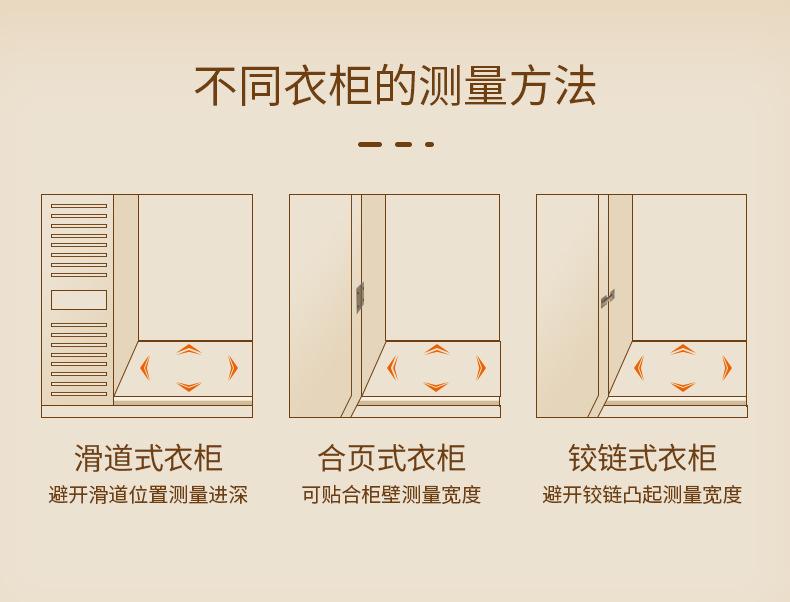 不同衣柜的测量方法

滑道式衣柜
避开滑道位置测量进深

合页式衣柜
可贴合柜壁测量宽度

铰链式衣柜
避开铰链凸起测量宽度