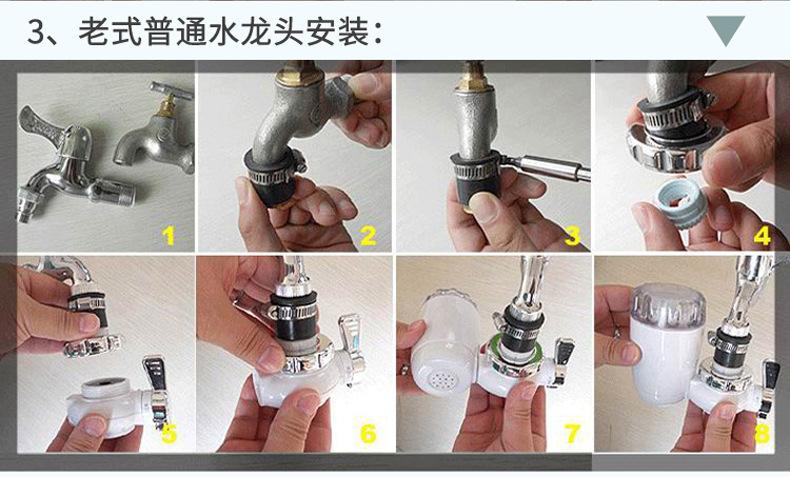 3、老式普通水龙头安装:

1

2

3

4

5

6

7

8