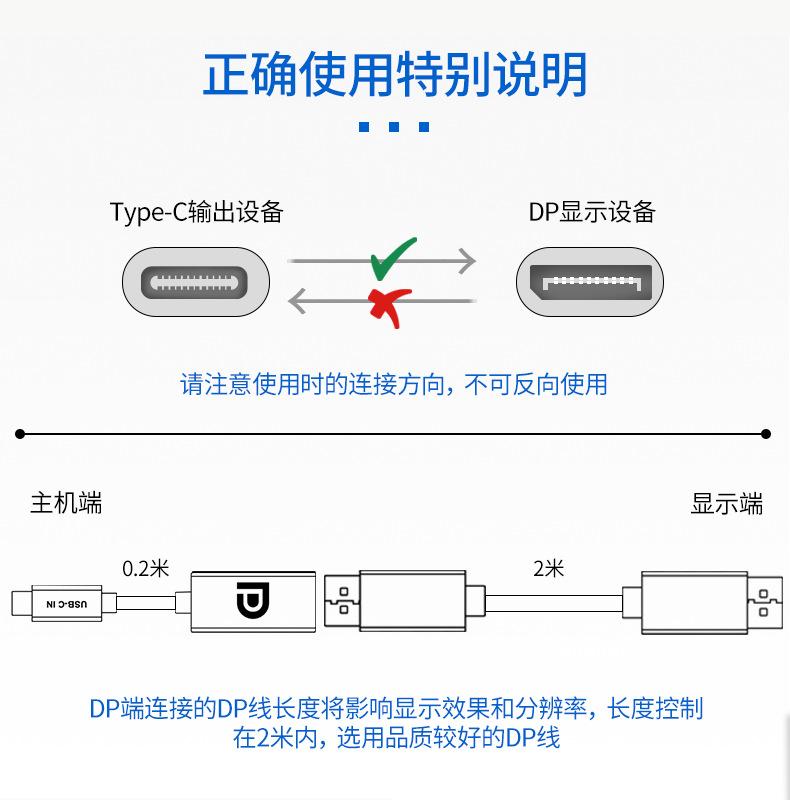 正确使用特别说明

Type-C输出设备

DP显示设备

请注意使用时的连接方向，不可反向使用

主机端

显示端

0.2米

2米

USB-C IN

DP端连接的DP线长度将影响显示效果和分辨率，长度控制在2米内，选用品质较好的DP线