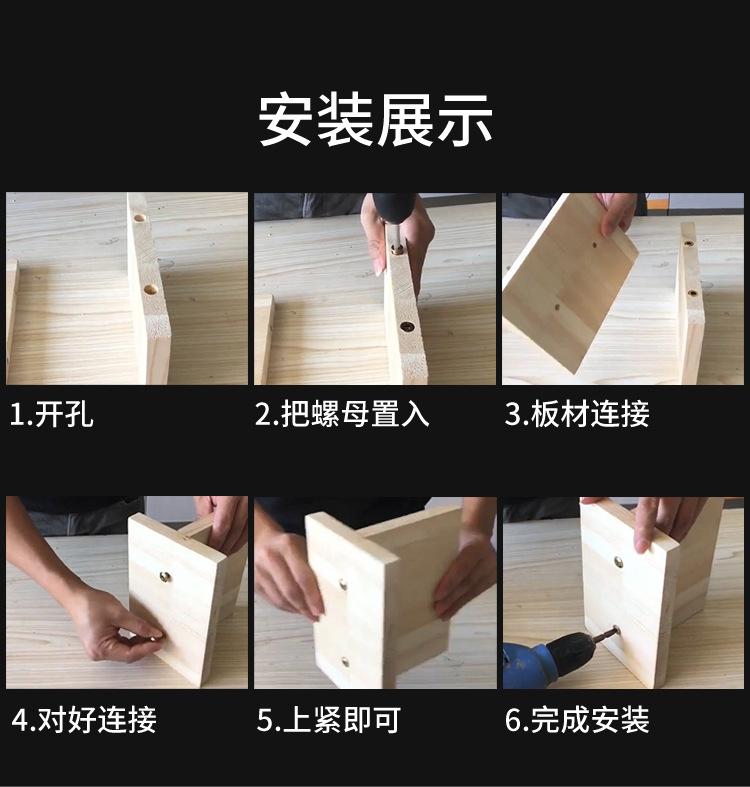 安装展示

1.开孔

2.把螺母置入

3.板材连接

4.对好连接

5.上紧即可

6.完成安装