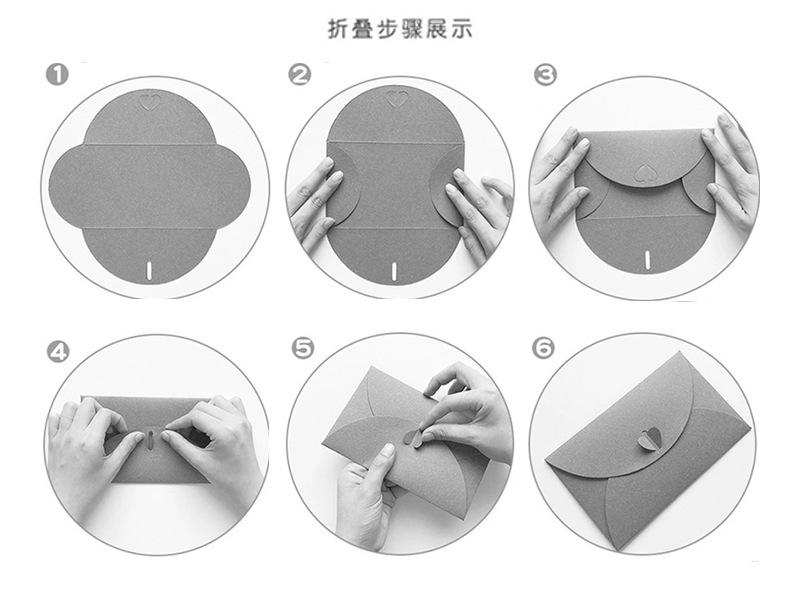 折叠步骤展示

1

2

3

4

5

6