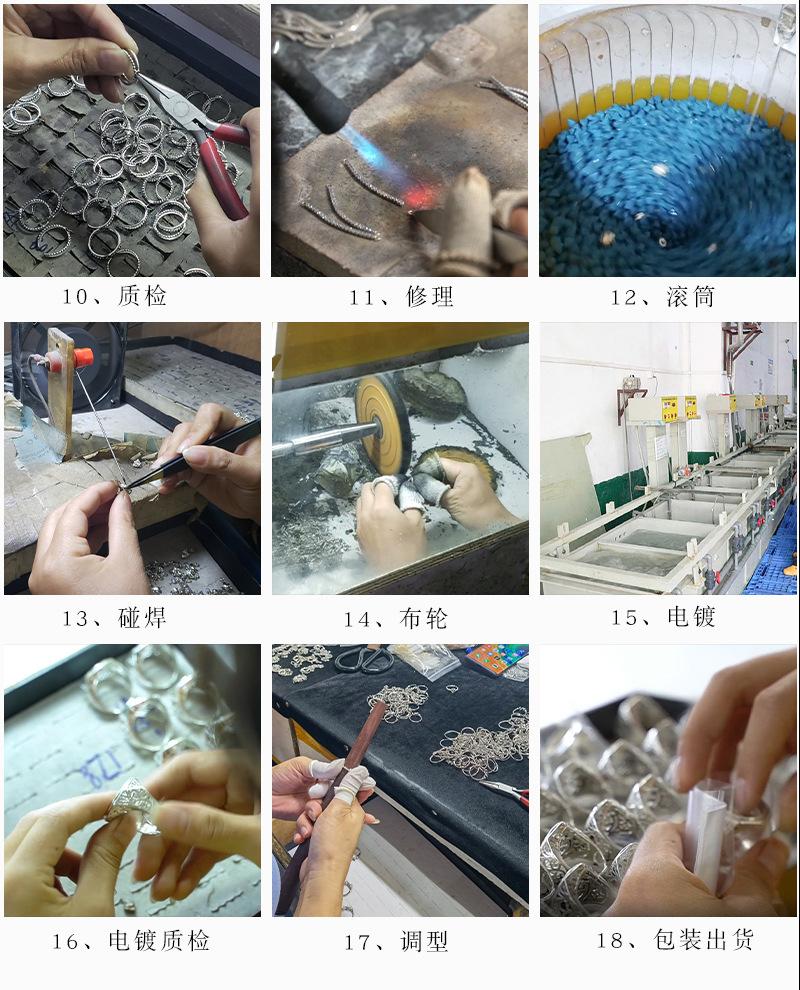 10、质检

11、修理

12、滚筒

13、碰焊

14、布轮

15、电镀

16、电镀质检

17、调型

18、包装出货