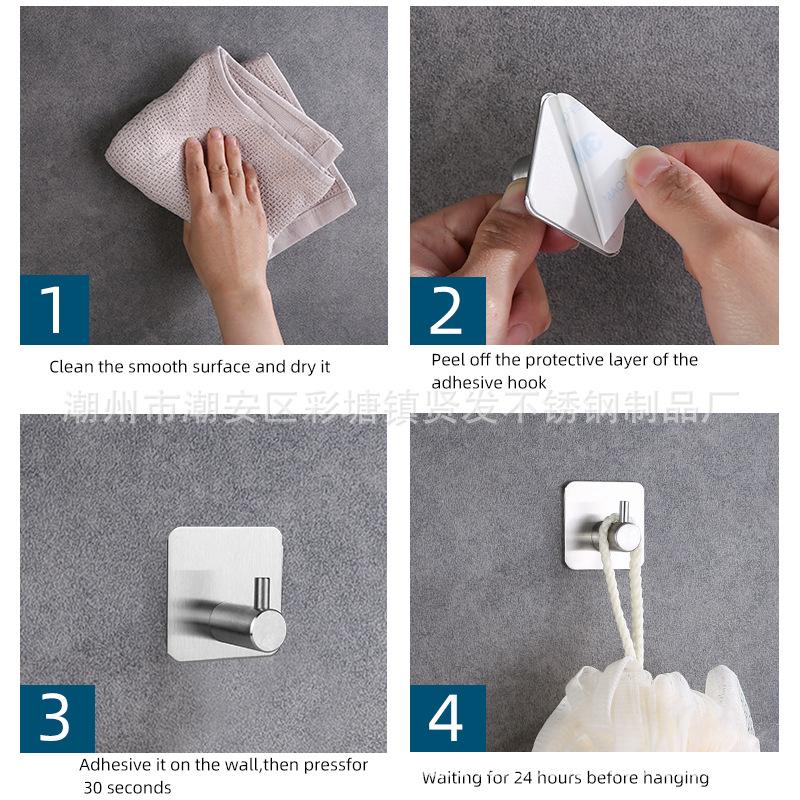 1

Clean the smooth surface and dry it

2

Peel off the protective layer of the adhesive hook

潮州市潮安区彩塘镇贤发不锈钢制品厂

3

Adhesive it on the wall,then pressfor 30 seconds

4

Waiting for 24 hours before hanging