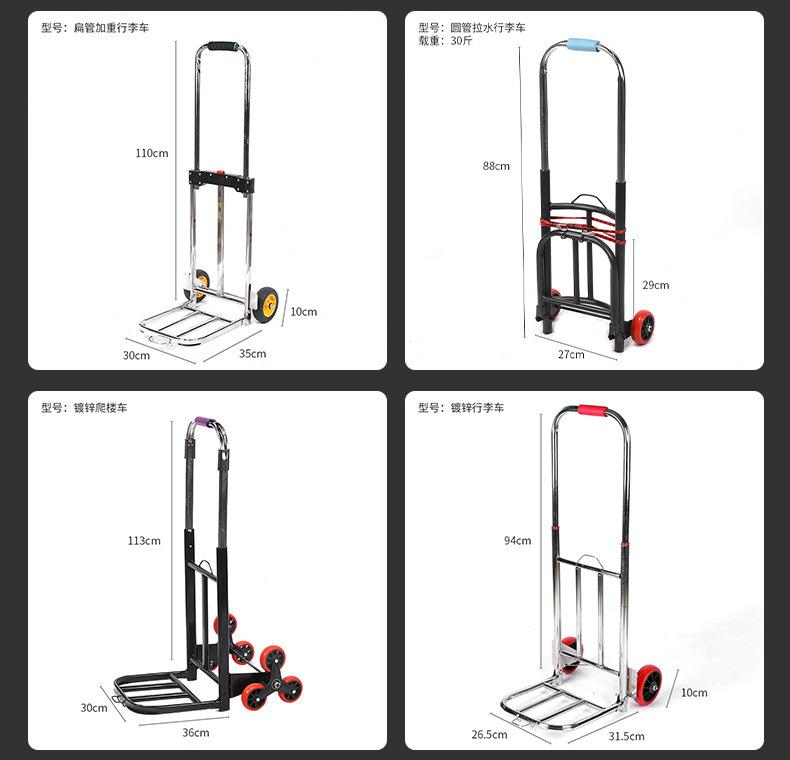 型号：扁管加重行李车

110cm

10cm

30cm

35cm

型号：圆管拉水行李车
载重：30斤

88cm

29cm

27cm

型号：镀锌爬楼车

113cm

30cm

36cm

型号：镀锌行李车

94cm

10cm

26.5cm

31.5cm