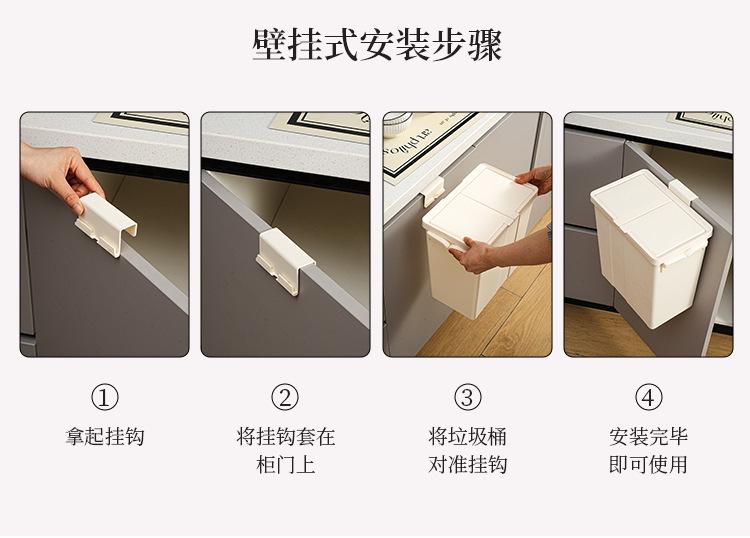 壁挂式安装步骤

①
拿起挂钩

②
将挂钩套在柜门上

③
将垃圾桶对准挂钩

④
安装完毕即可使用