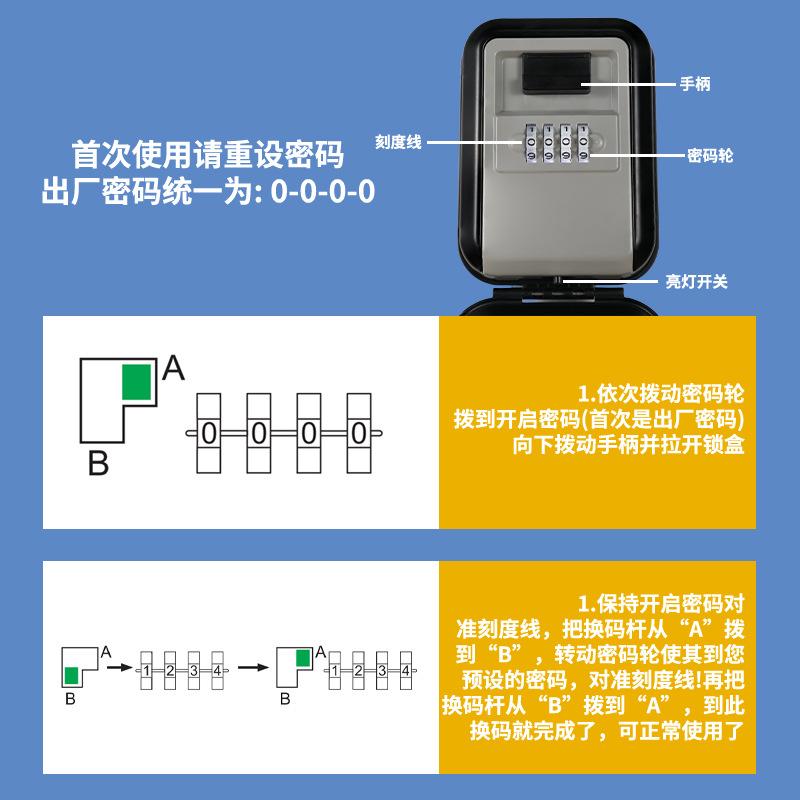 首次使用请重设密码
出厂密码统一为: 0-0-0-0

手柄

刻度线

密码轮

亮灯开关

A

B

0 0 0 0

1.依次拨动密码轮
拨到开启密码(首次是出厂密码)
向下拨动手柄并拉开锁盒

A

B

1 2 3 4

A

B

1 2 3 4

1.保持开启密码对准刻度线，把换码杆从“A”拨到“B”，转动密码轮使其到您预设的密码，对准刻度线!再把换码杆从“B”拨到“A”，到此换码就完成了，可正常使用了