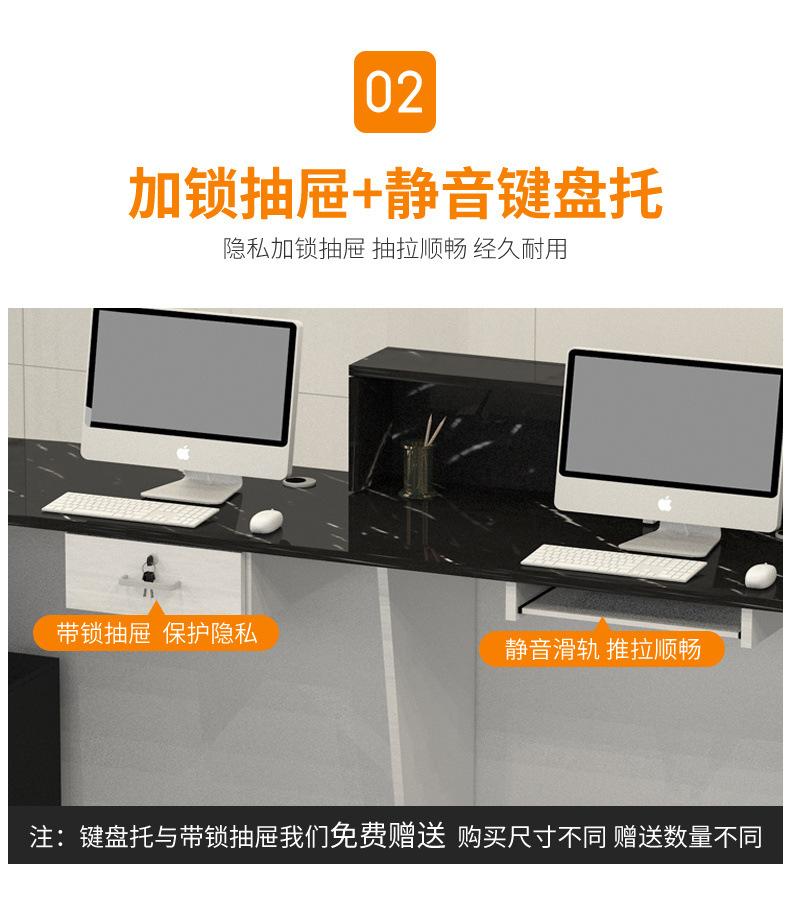 02

加锁抽屉+静音键盘托

隐私加锁抽屉 抽拉顺畅 经久耐用

带锁抽屉 保护隐私

静音滑轨 推拉顺畅

注：键盘托与带锁抽屉我们免费赠送 购买尺寸不同 赠送数量不同