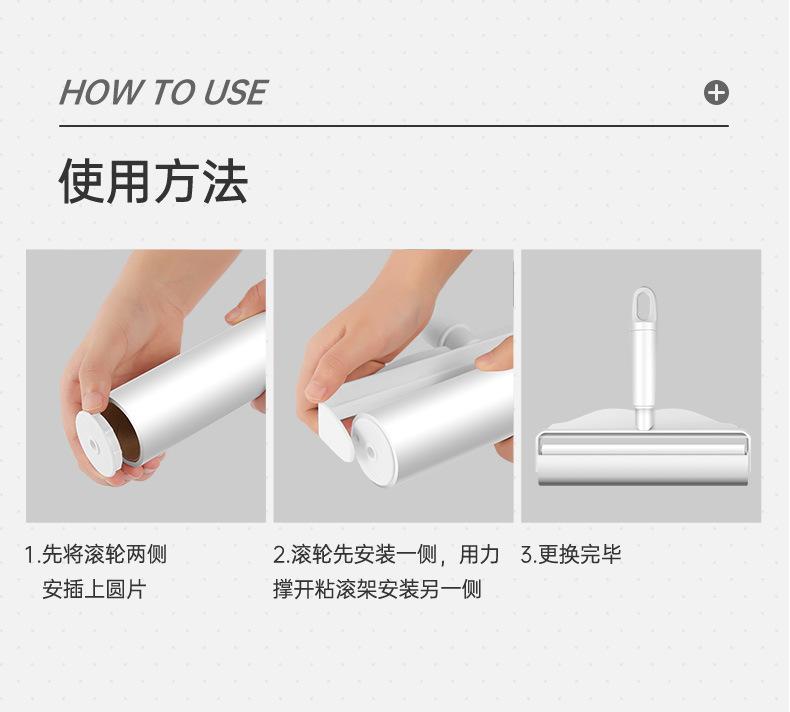 HOW TO USE

使用方法

1.先将滚轮两侧安插上圆片

2.滚轮先安装一侧，用力撑开粘滚架安装另一侧

3.更换完毕